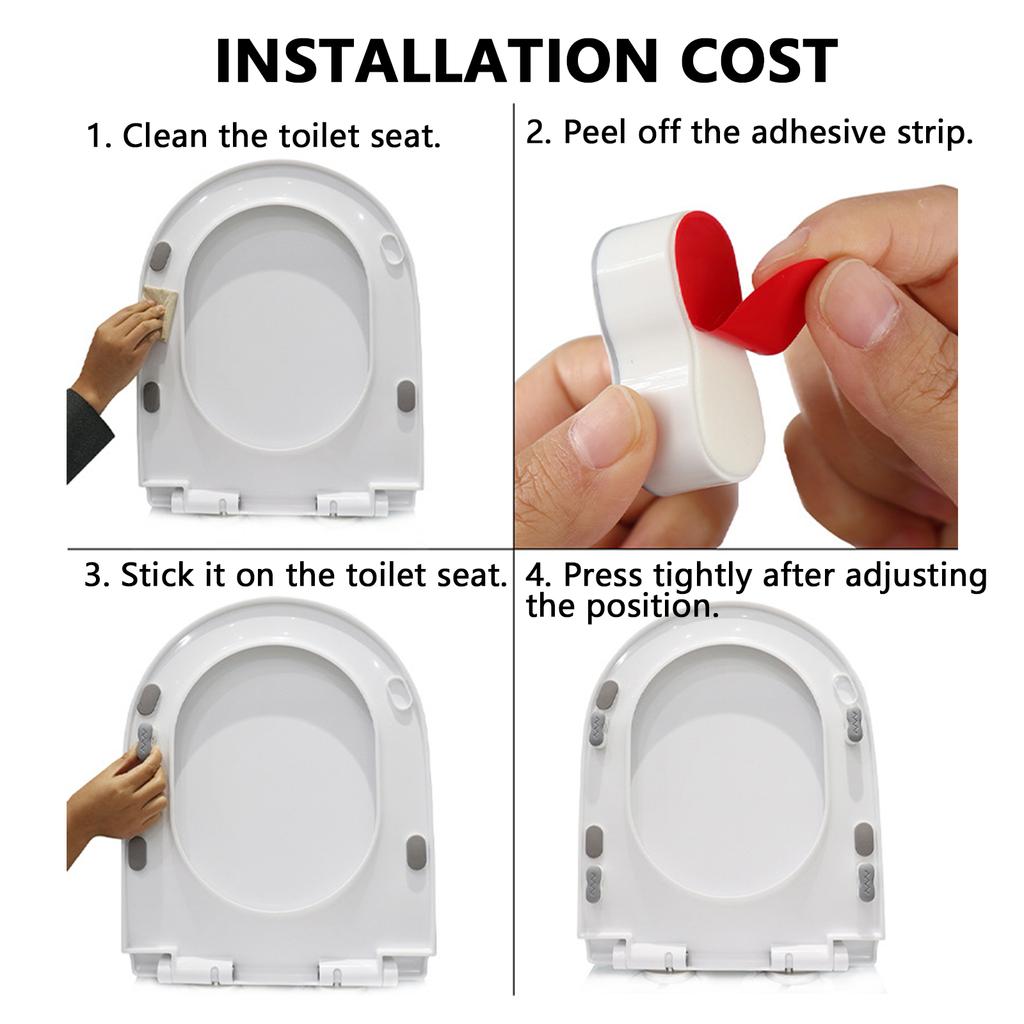 INSTALLATION COST

1. Clean the toilet seat.

2. Peel off the adhesive strip.

3. Stick it on the toilet seat.

4. Press tightly after adjusting the position.