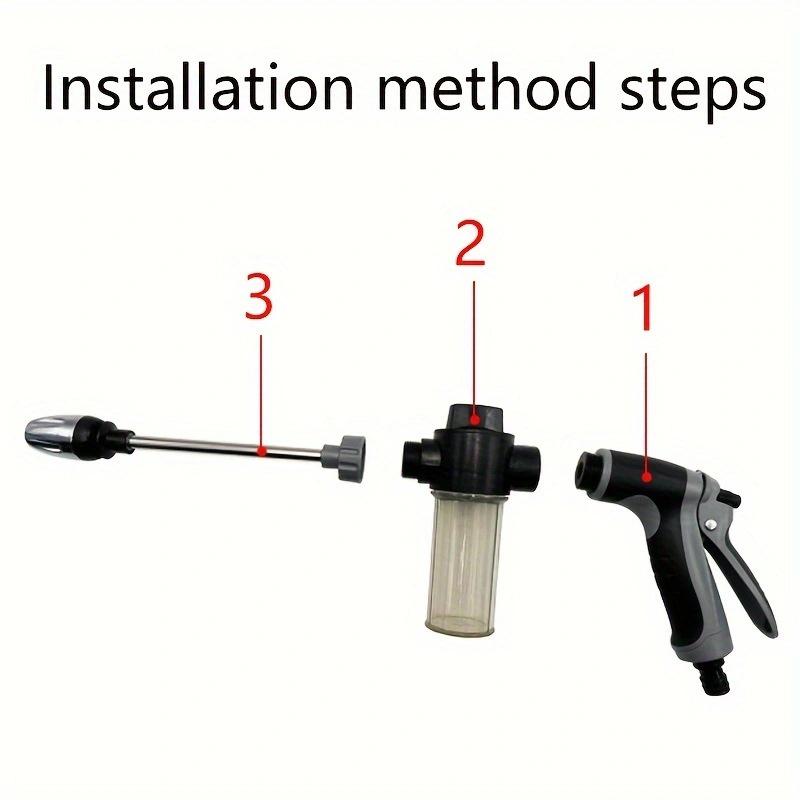 Installation method steps

3

2

1