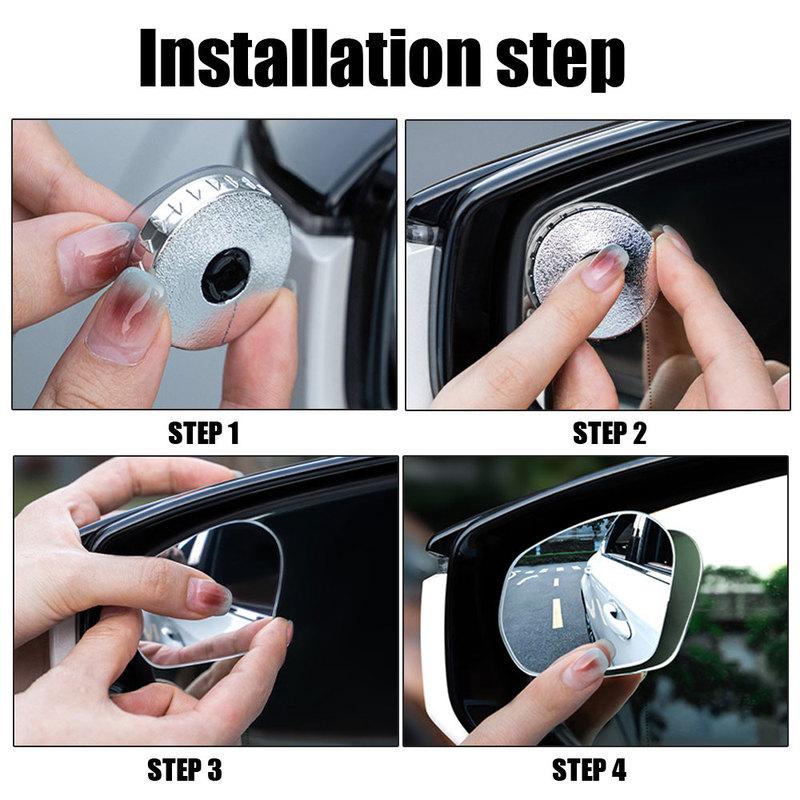 Installation step

STEP 1

STEP 2

STEP 3

STEP 4