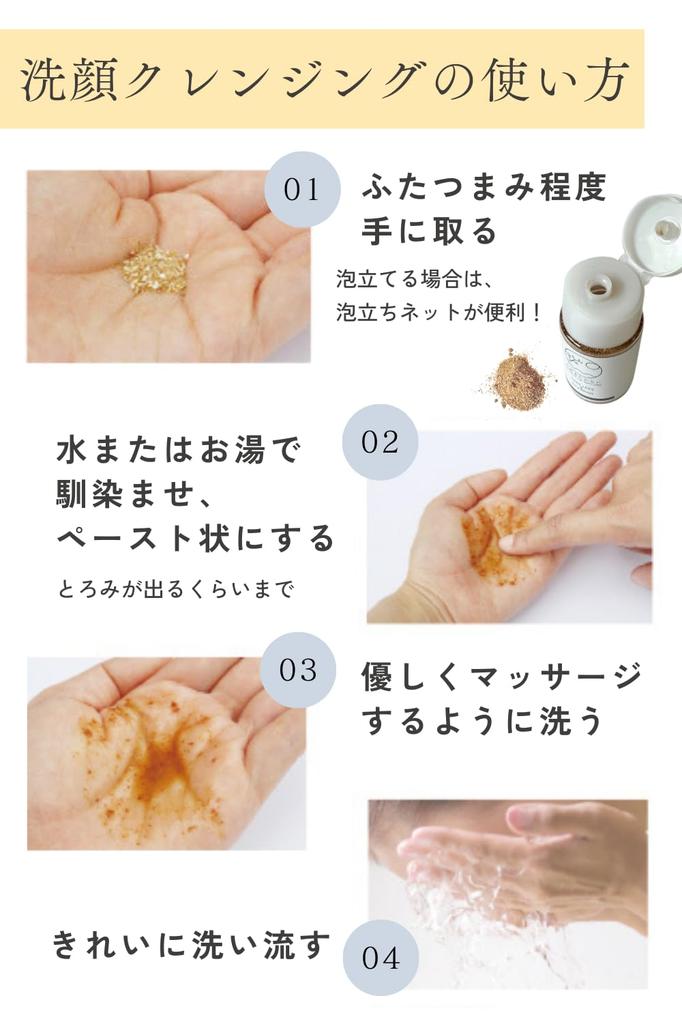 洗顔クレンジングの使い方

01

ふたつまみ程度
手に取る

泡立てる場合は、
泡立ちネットが便利！

02

水またはお湯で
馴染ませ、
ペースト状にする

とろみが出るくらいまで

03

優しくマッサージ
するように洗う

きれいに洗い流す

04