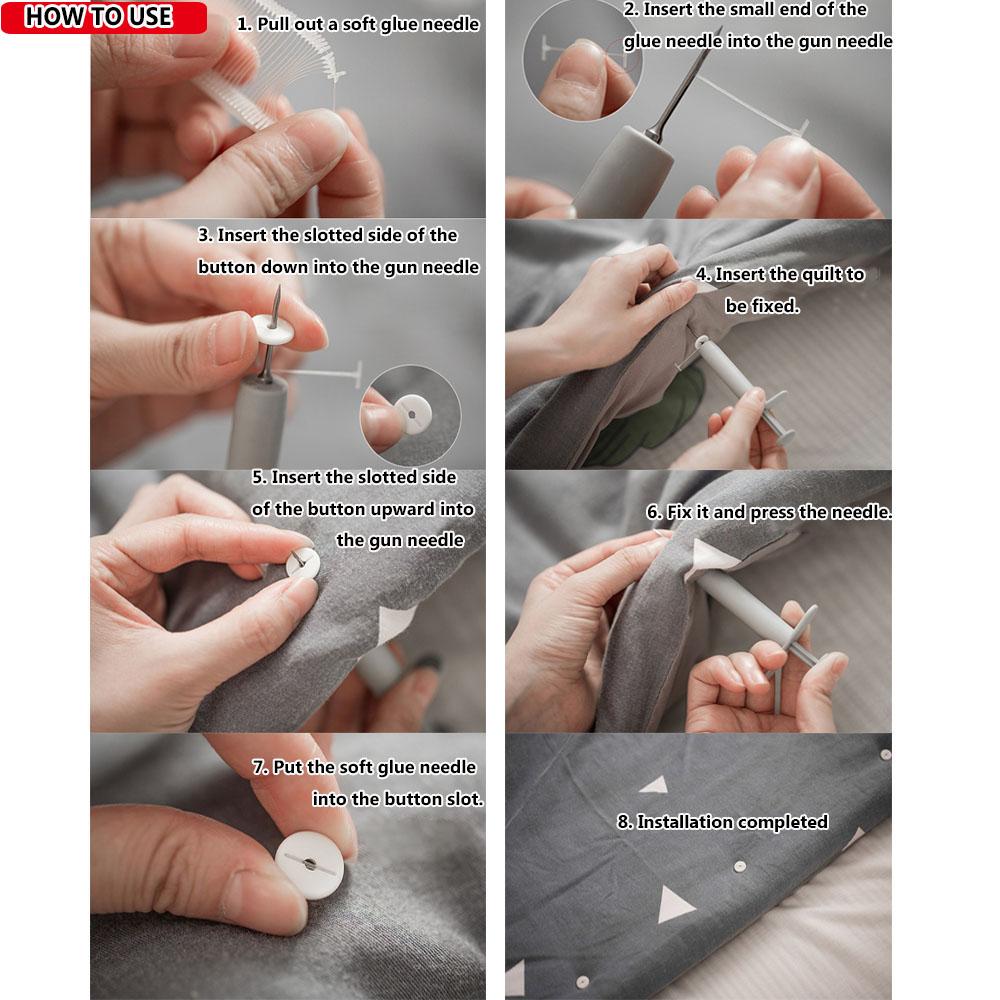 HOW TO USE

1. Pull out a soft glue needle

2. Insert the small end of the glue needle into the gun needle

3. Insert the slotted side of the button down into the gun needle

4. Insert the quilt to be fixed.

5. Insert the slotted side of the button upward into the gun needle

6. Fix it and press the needle.

7. Put the soft glue needle into the button slot.

8. Installation completed