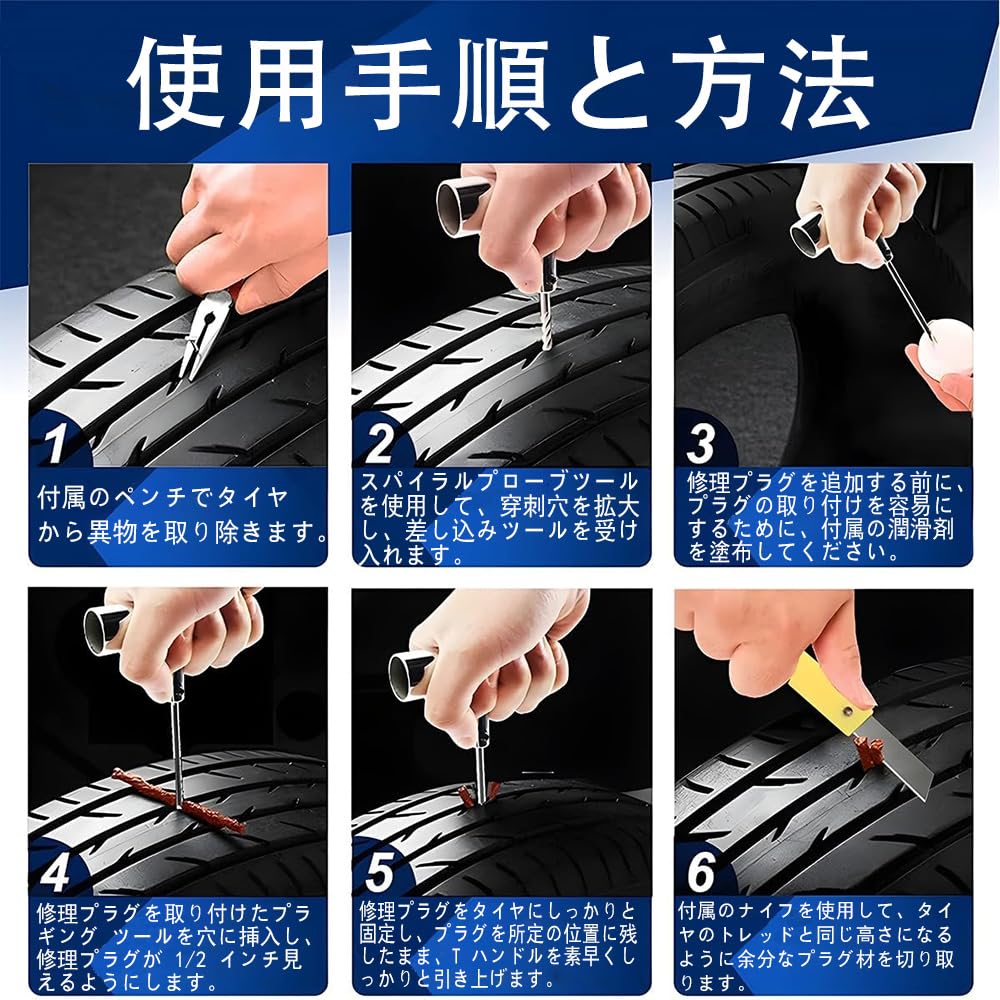 使用手順と方法

1
付属のペンチでタイヤから異物を取り除きます。

2
スパイラルプローブツールを使用して、穿刺穴を拡大し、差し込みツールを受け入れます。

3
修理プラグを追加する前に、プラグの取り付けを容易にするために、付属の潤滑剤を塗布してください。

4
修理プラグを取り付けたプラギング ツールを穴に挿入し、修理プラグが 1/2 インチ見えるようにします。

5
修理プラグをタイヤにしっかりと固定し、プラグを所定の位置に残したまま、T ハンドルを素早くしっかりと引き上げます。

6
付属のナイフを使用して、タイヤのトレッドと同じ高さになるように余分なプラグ材を切り取ります。