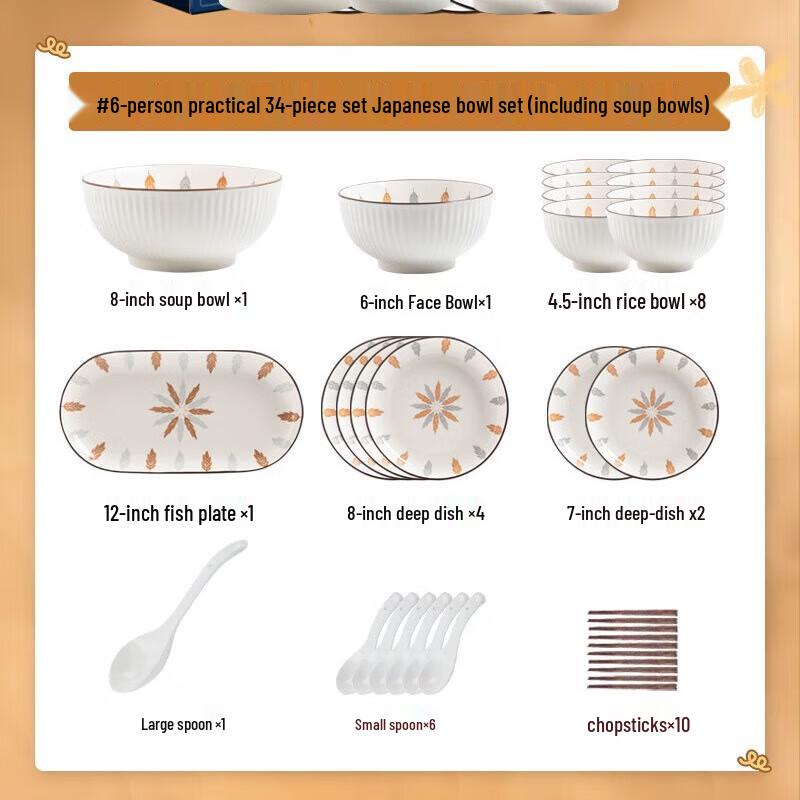 #6-person practical 34-piece set Japanese bowl set (including soup bowls)

8-inch soup bowl ×1

6-inch Face Bowl×1

4.5-inch rice bowl ×8

12-inch fish plate ×1

8-inch deep dish ×4

7-inch deep-dish x2

Large spoon ×1

Small spoon×6

chopsticks×10