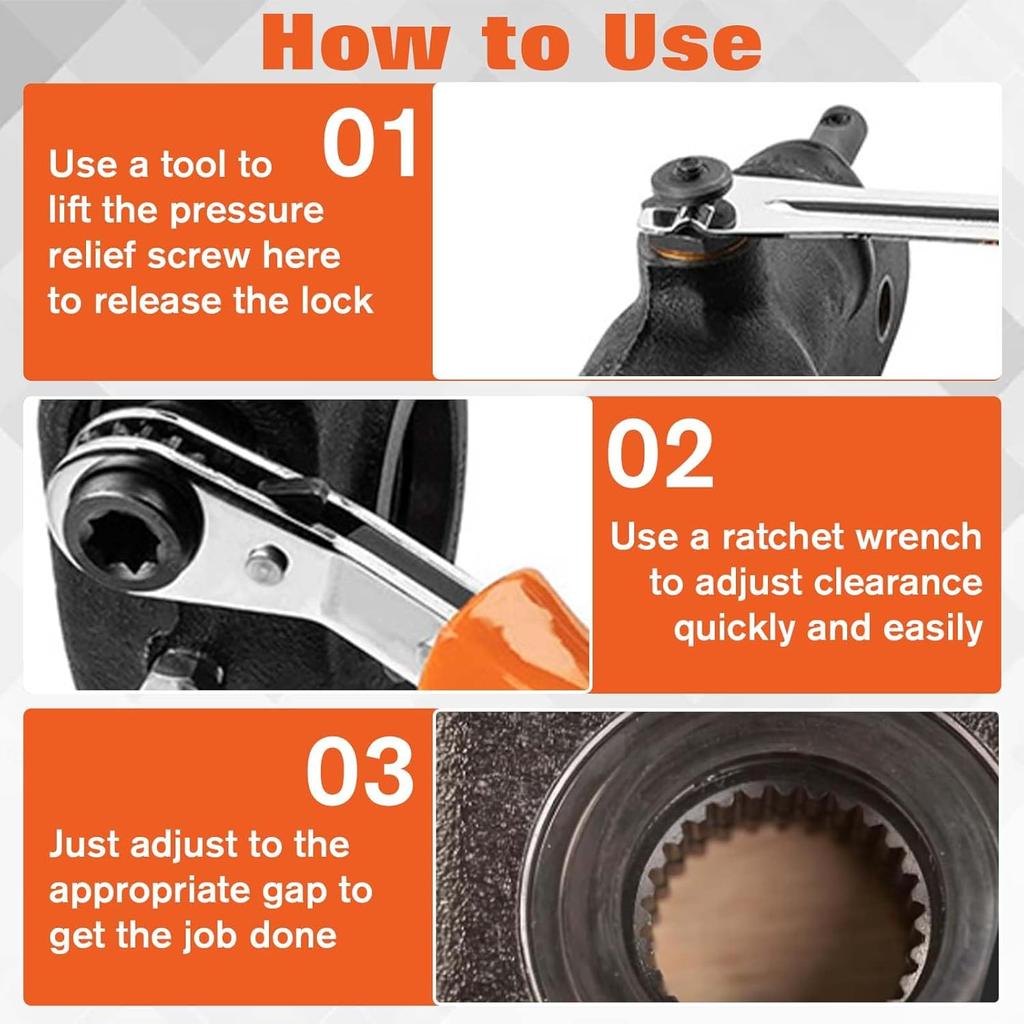 How to Use

01
Use a tool to lift the pressure relief screw here to release the lock

02
Use a ratchet wrench to adjust clearance quickly and easily

03
Just adjust to the appropriate gap to get the job done