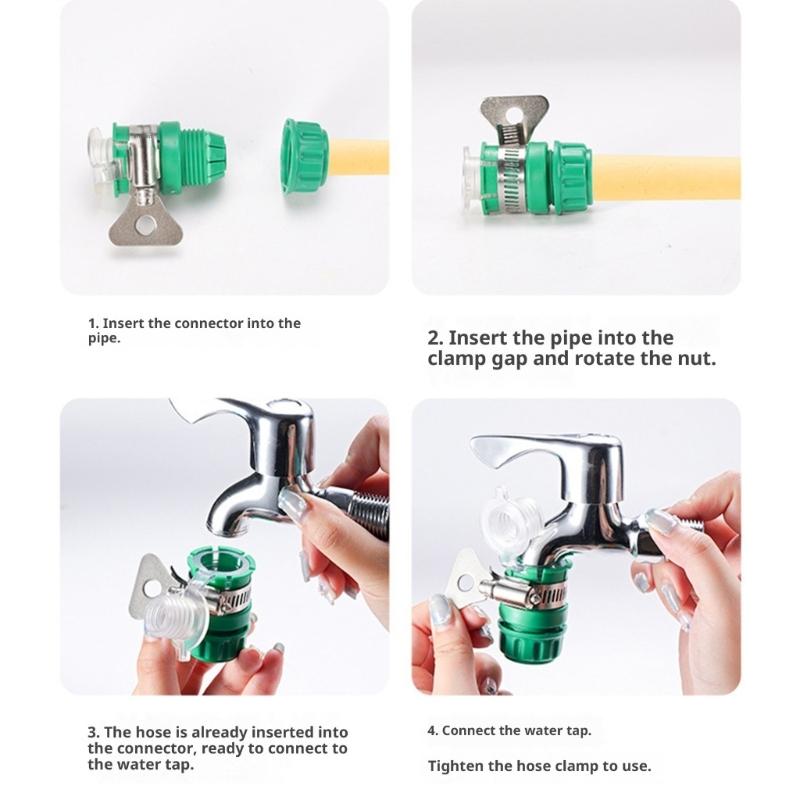 1. Insert the connector into the pipe.

2. Insert the pipe into the clamp gap and rotate the nut.

3. The hose is already inserted into the connector, ready to connect to the water tap.

4. Connect the water tap.

Tighten the hose clamp to use.