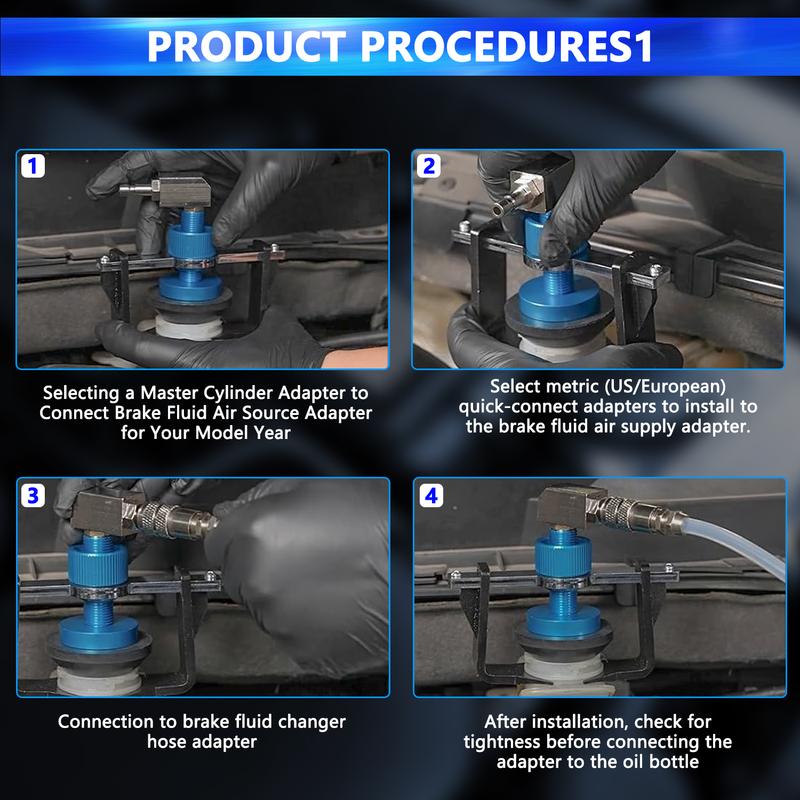 PRODUCT PROCEDURES1

1

Selecting a Master Cylinder Adapter to Connect Brake Fluid Air Source Adapter for Your Model Year

2

Select metric (US/European) quick-connect adapters to install to the brake fluid air supply adapter.

3

Connection to brake fluid changer hose adapter

4

After installation, check for tightness before connecting the adapter to the oil bottle