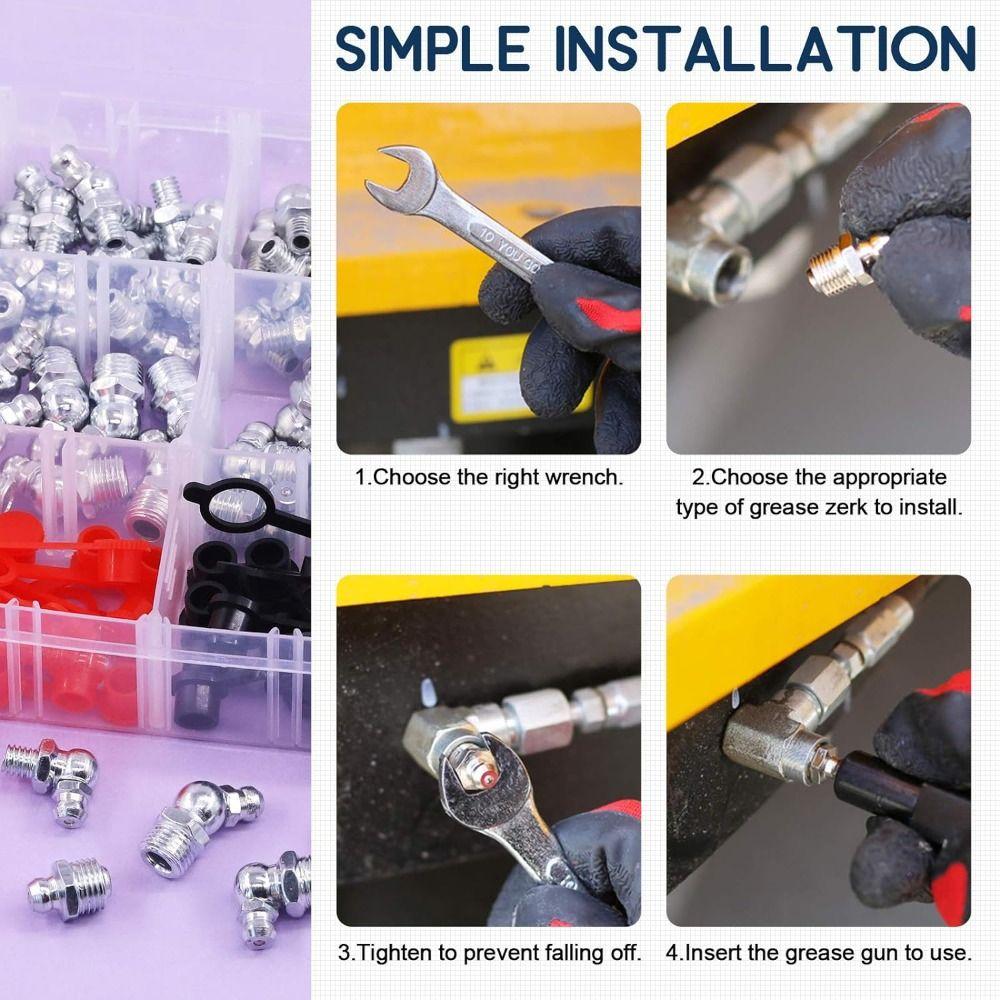 SIMPLE INSTALLATION

1.Choose the right wrench.

2.Choose the appropriate type of grease zerk to install.

3.Tighten to prevent falling off.

4.Insert the grease gun to use.