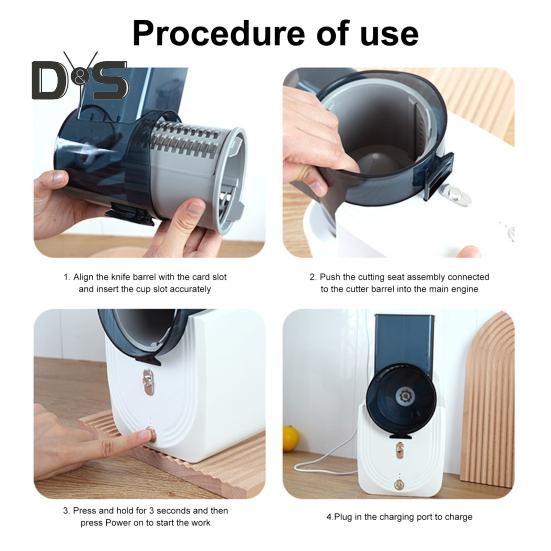 Procedure of use

D&S

1. Align the knife barrel with the card slot and insert the cup slot accurately

2. Push the cutting seat assembly connected to the cutter barrel into the main engine

3. Press and hold for 3 seconds and then press Power on to start the work

4.Plug in the charging port to charge