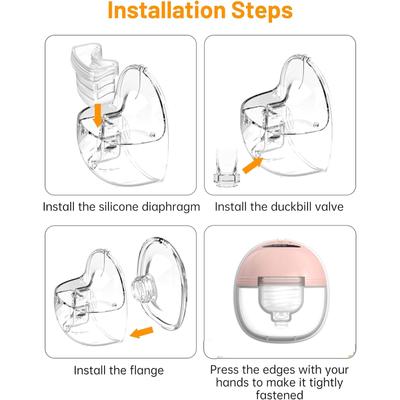 Installation Steps

Install the silicone diaphragm

Install the duckbill valve

Install the flange

Press the edges with your hands to make it tightly fastened