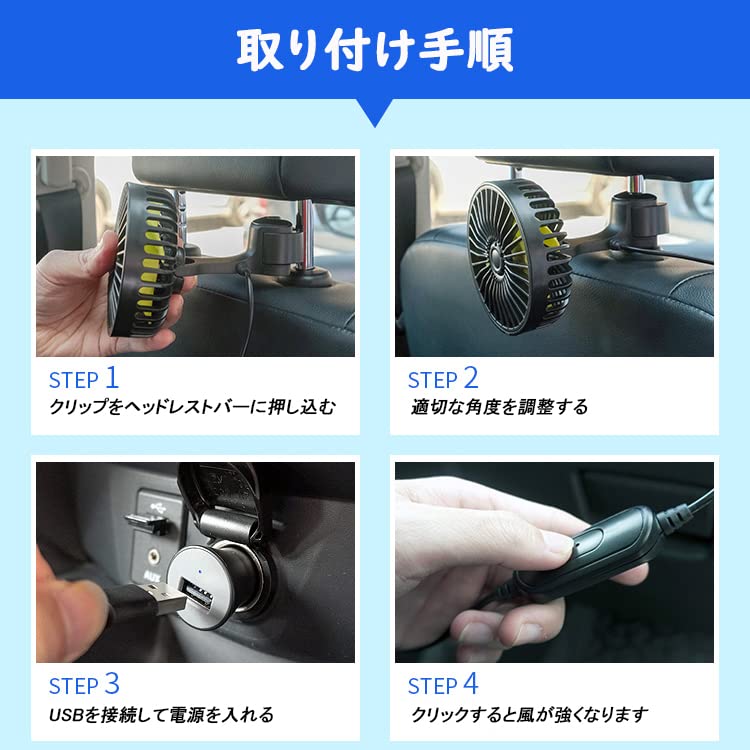 取り付け手順

STEP 1
クリップをヘッドレストバーに押し込む

STEP 2
適切な角度を調整する

AUX

STEP 3
USBを接続して電源を入れる

STEP 4
クリックすると風が強くなります