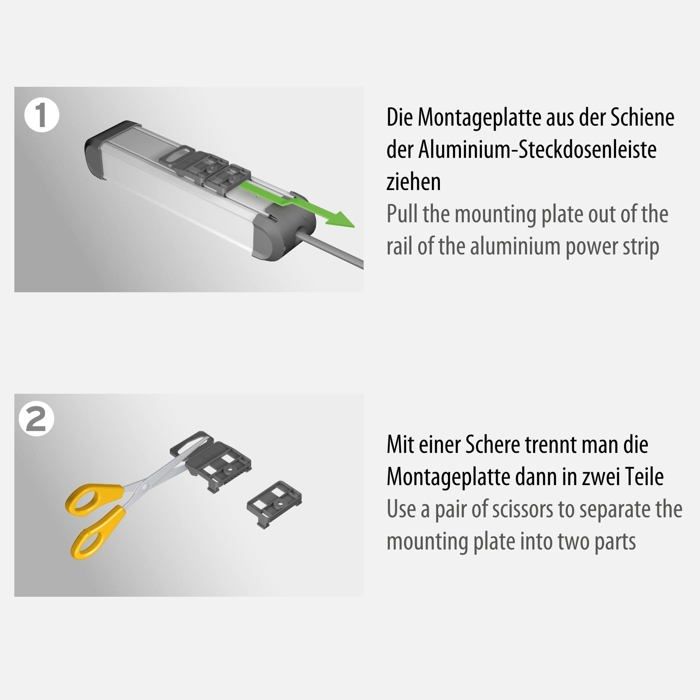 1

Die Montageplatte aus der Schiene der Aluminium-Steckdosenleiste ziehen
Pull the mounting plate out of the rail of the aluminium power strip

2

Mit einer Schere trennt man die Montageplatte dann in zwei Teile
Use a pair of scissors to separate the mounting plate into two parts