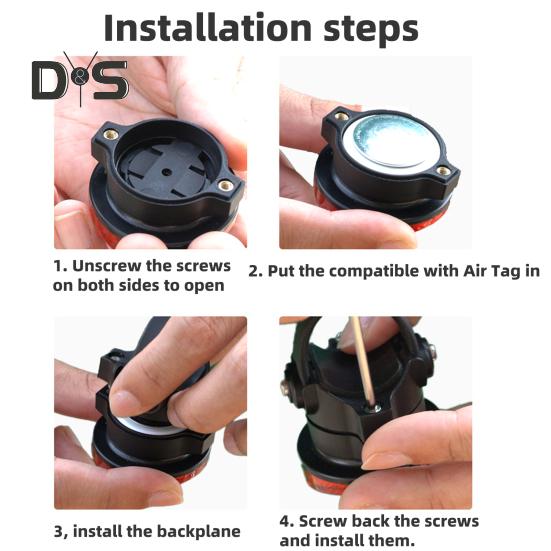 Installation steps

D&S

1. Unscrew the screws on both sides to open

2. Put the compatible with Air Tag in

3, install the backplane

4. Screw back the screws and install them.