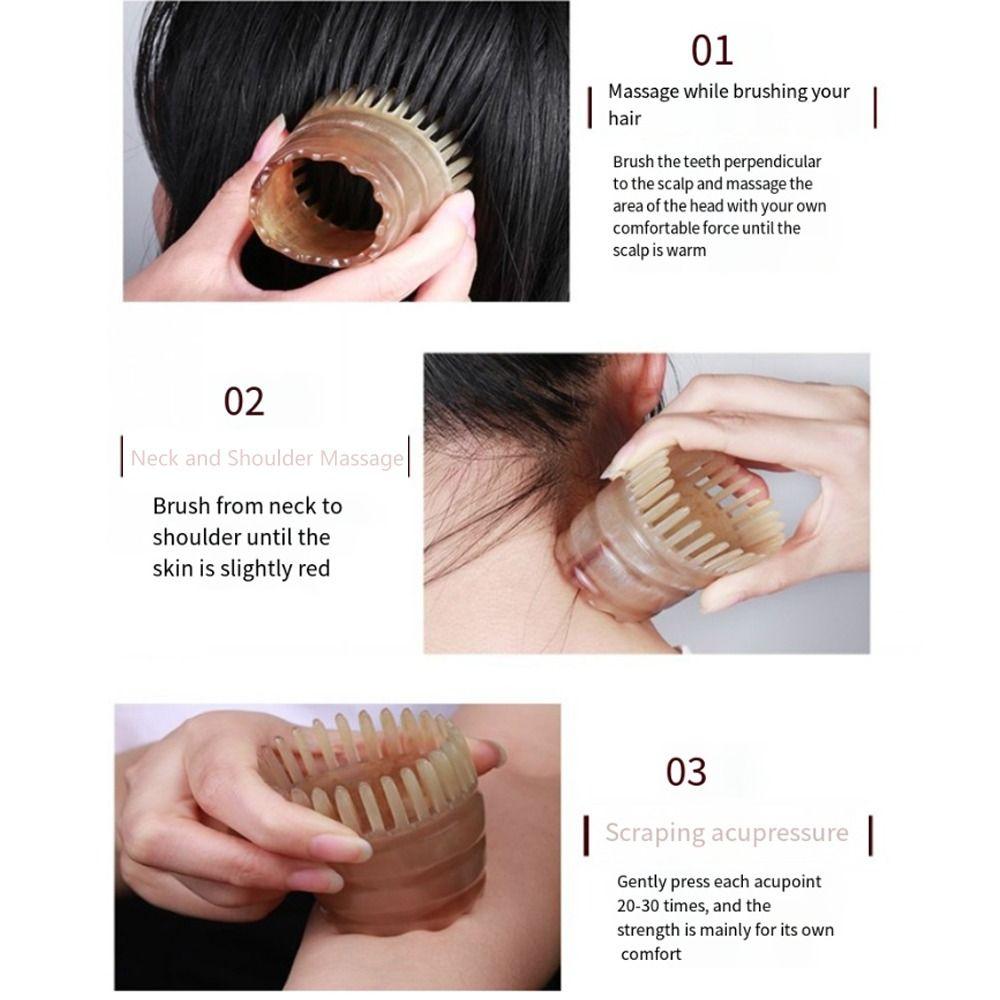 01

Massage while brushing your hair

Brush the teeth perpendicular to the scalp and massage the area of the head with your own comfortable force until the scalp is warm

02

Neck and Shoulder Massage

Brush from neck to shoulder until the skin is slightly red

03

Scraping acupressure

Gently press each acupoint 20-30 times, and the strength is mainly for its own comfort