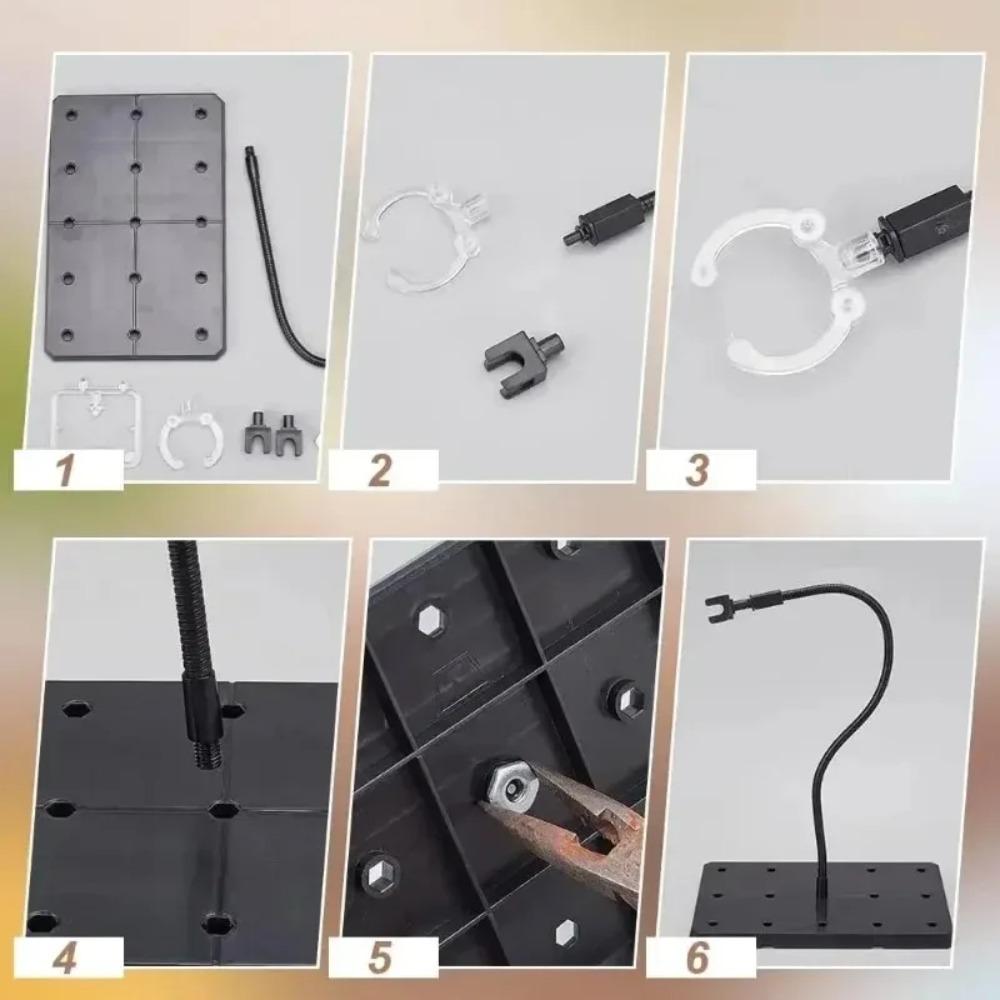 1
2
3
4
5
6