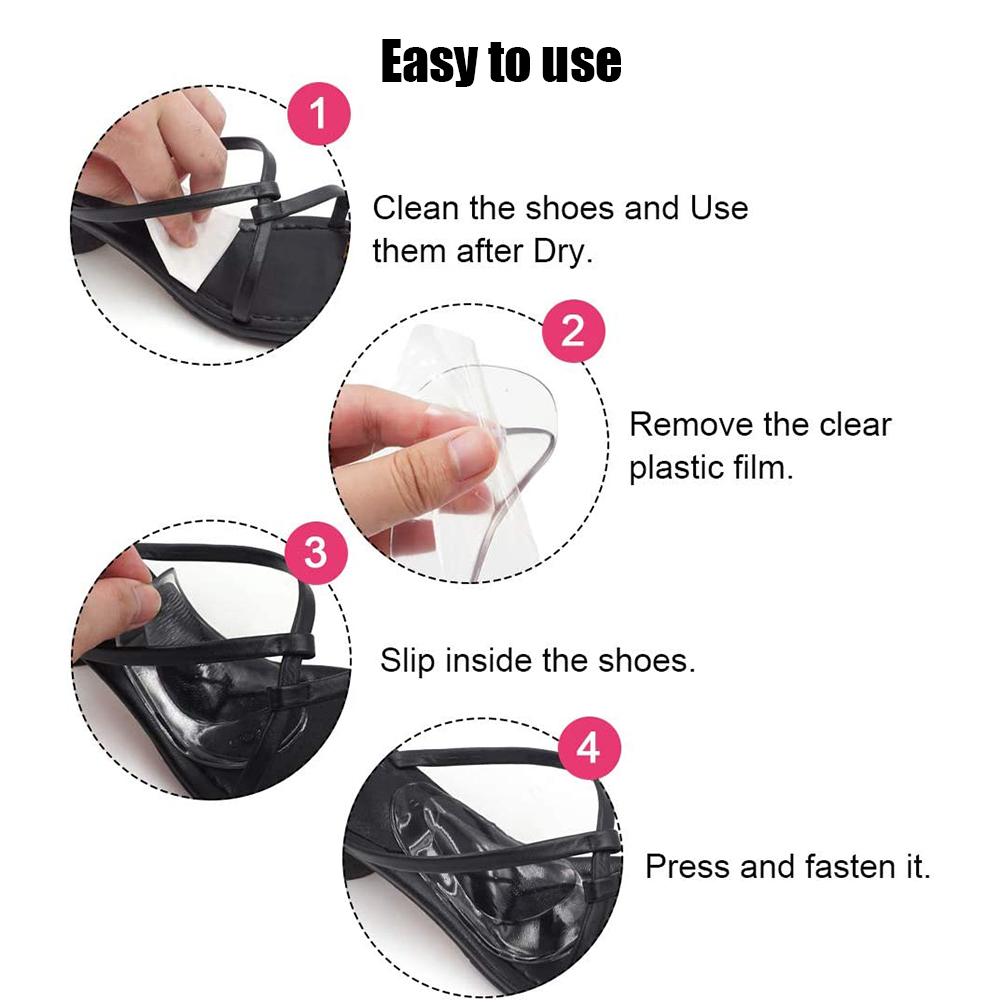 Easy to use

1

Clean the shoes and Use them after Dry.

2

Remove the clear plastic film.

3

Slip inside the shoes.

4

Press and fasten it.