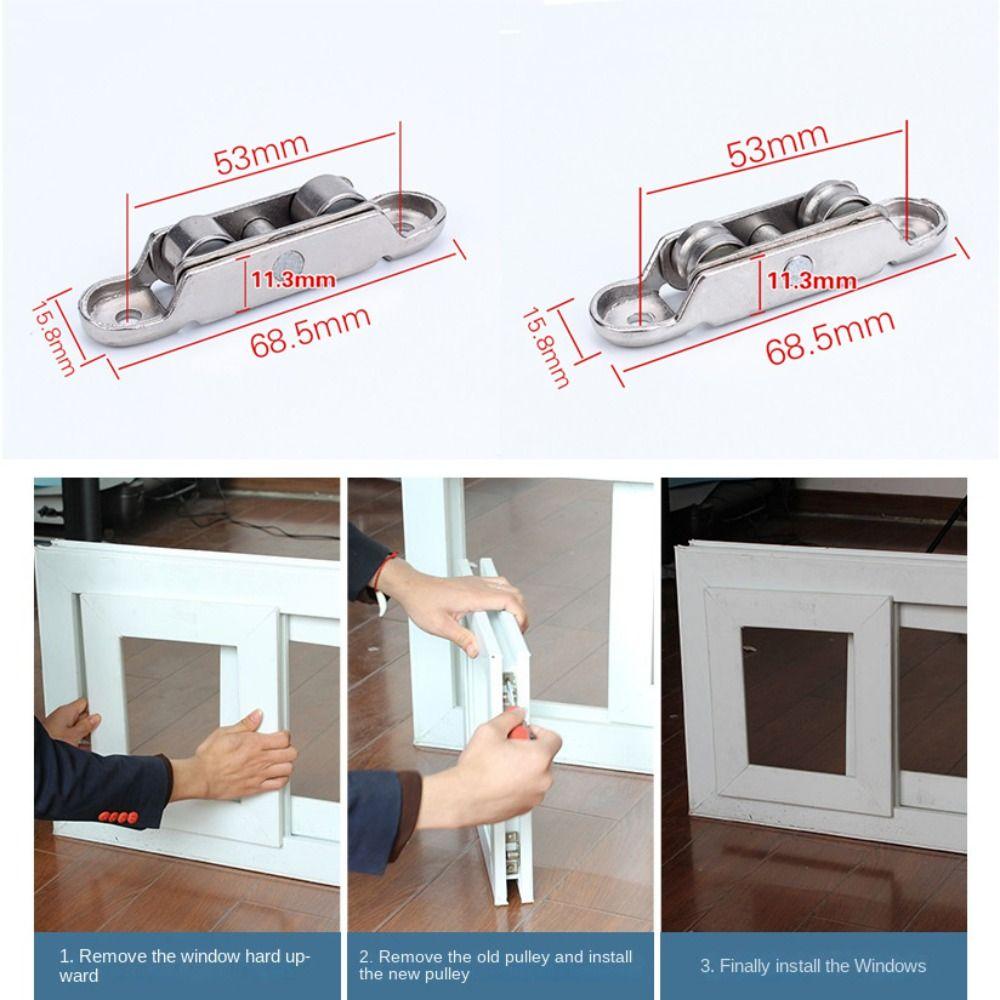 53mm
11.3mm
15.8mm
68.5mm

53mm
11.3mm
15.8mm
68.5mm

1. Remove the window hard upward

2. Remove the old pulley and install the new pulley

3. Finally install the Windows