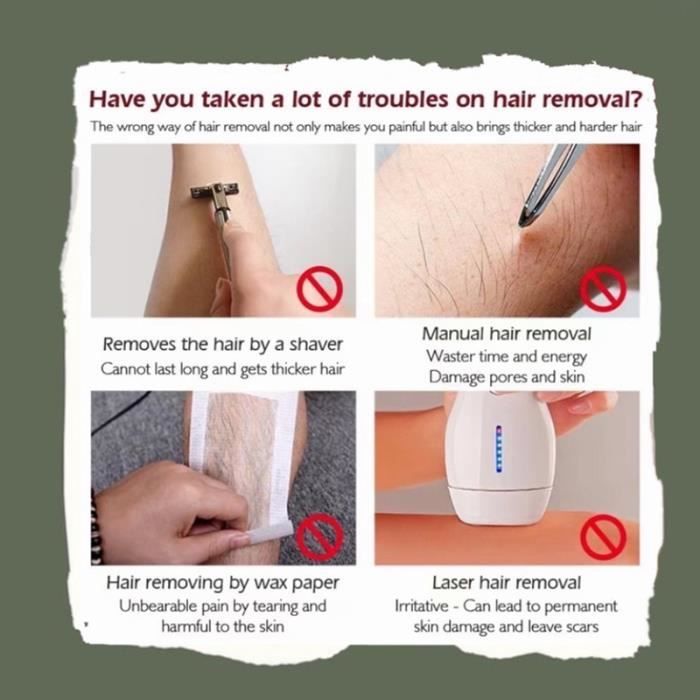 Have you taken a lot of troubles on hair removal?

The wrong way of hair removal not only makes you painful but also brings thicker and harder hair

Removes the hair by a shaver
Cannot last long and gets thicker hair

Manual hair removal
Waster time and energy
Damage pores and skin

Hair removing by wax paper
Unbearable pain by tearing and harmful to the skin

Laser hair removal
Irritative - Can lead to permanent skin damage and leave scars