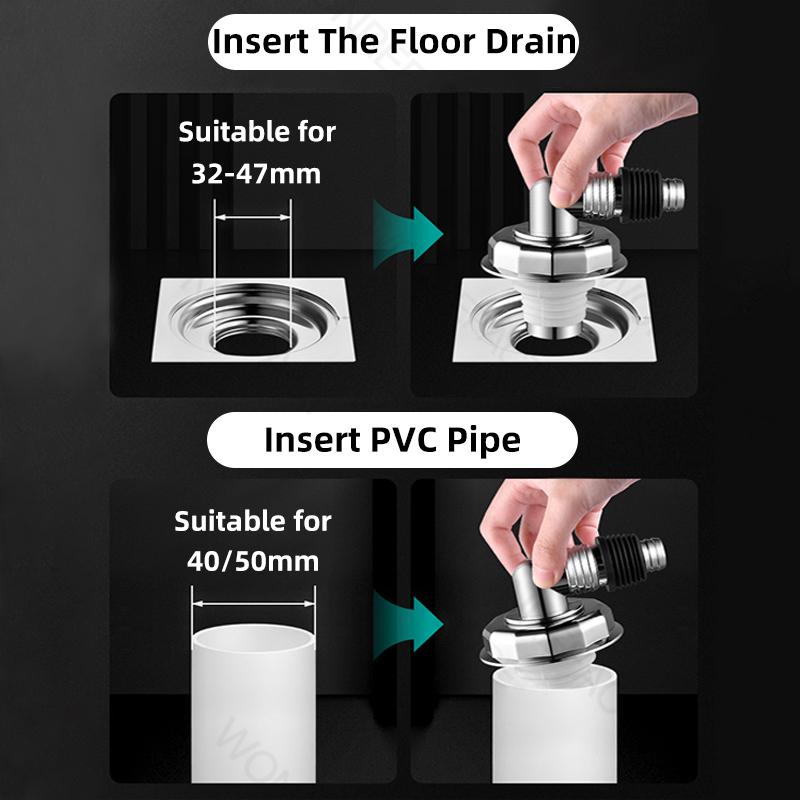 Insert The Floor Drain

Suitable for
32-47mm

Insert PVC Pipe

Suitable for
40/50mm