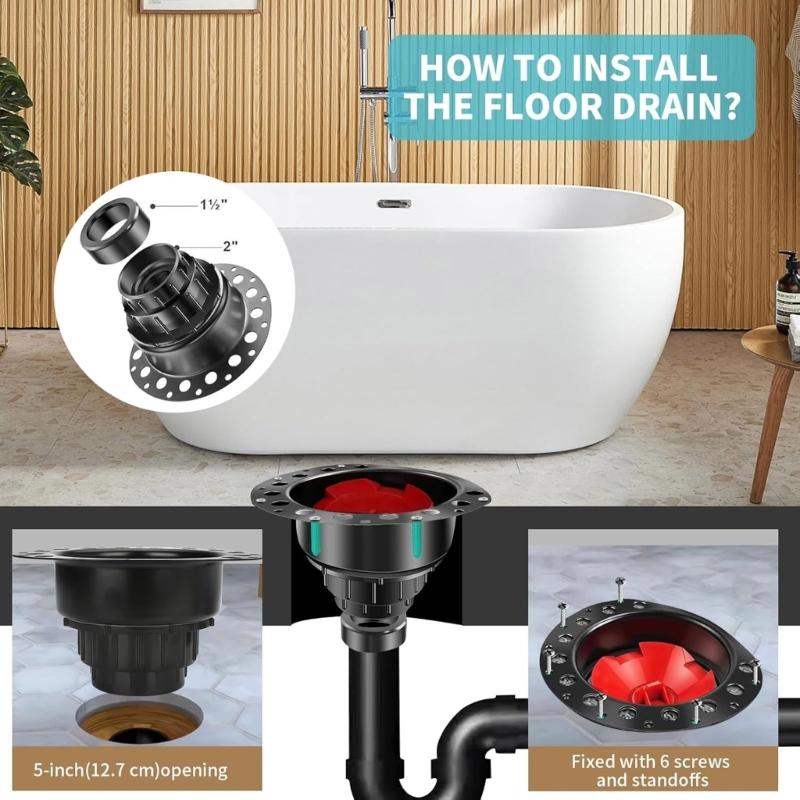 HOW TO INSTALL THE FLOOR DRAIN?

1½"

2"

5-inch(12.7 cm)opening

Fixed with 6 screws and standoffs