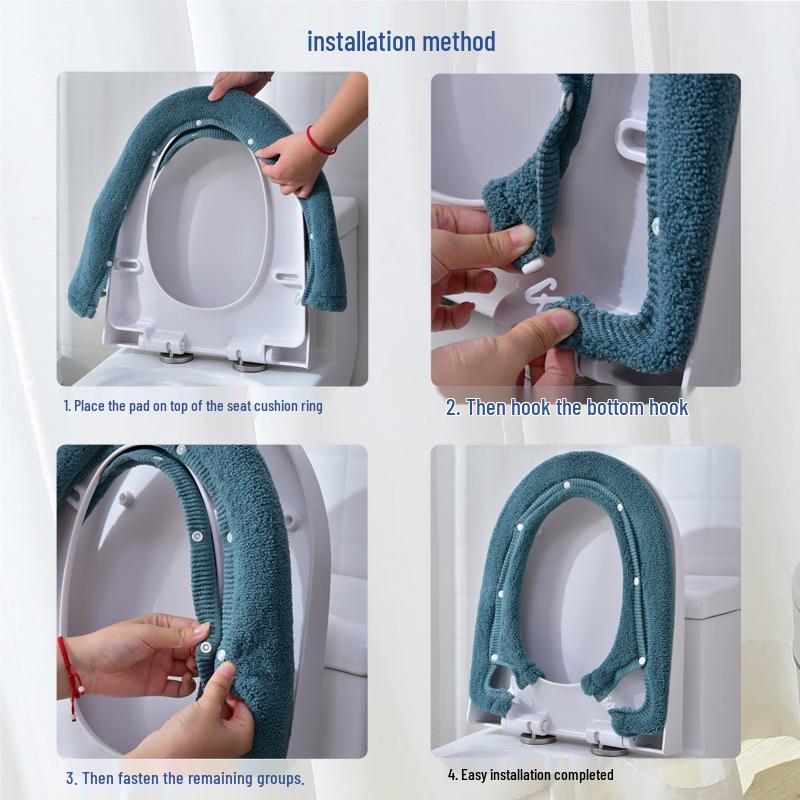 installation method

1. Place the pad on top of the seat cushion ring

2. Then hook the bottom hook

3. Then fasten the remaining groups.

4. Easy installation completed