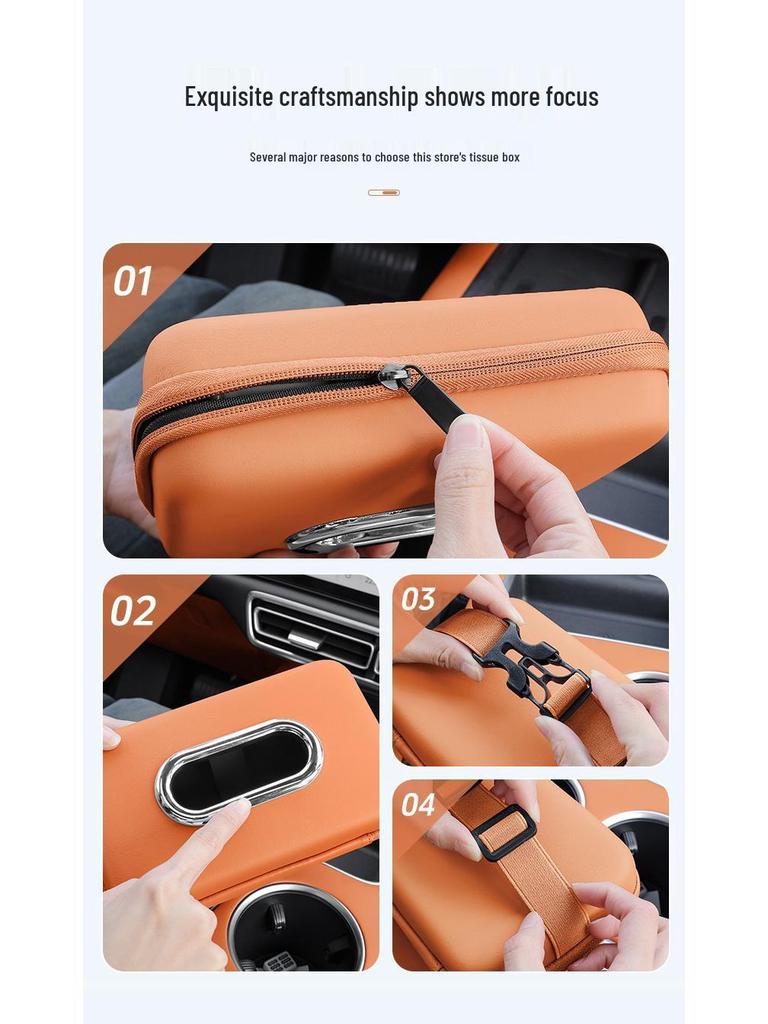 Exquisite craftsmanship shows more focus

Several major reasons to choose this store's tissue box

01

02

03

04