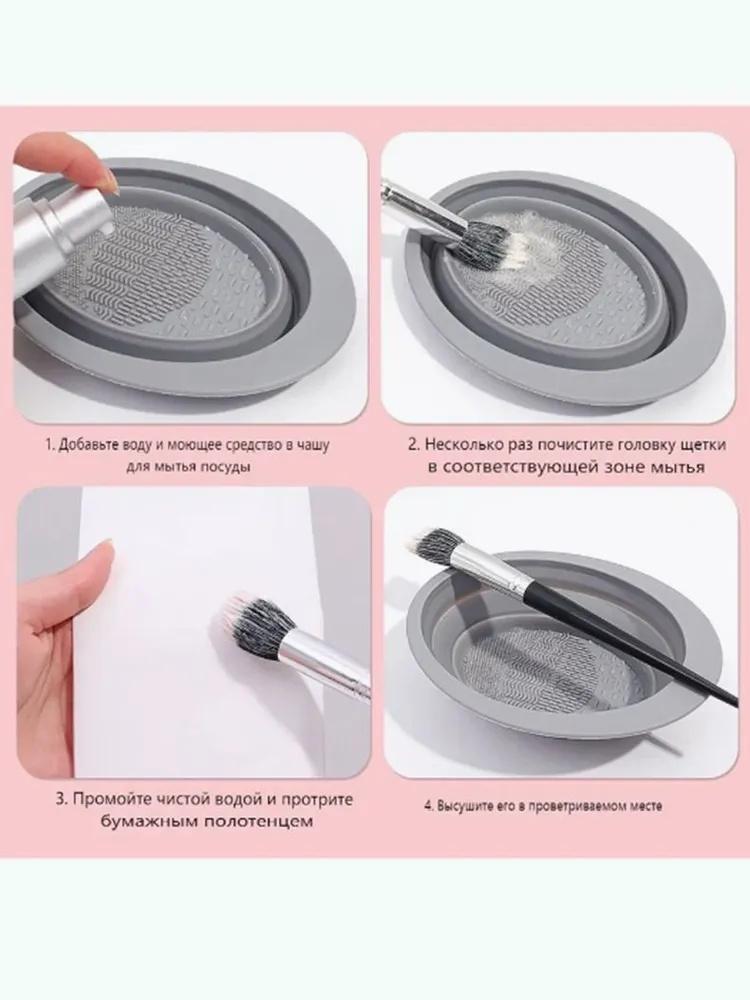 1. Добавьте воду и моющее средство в чашу для мытья посуды

2. Несколько раз почистите головку щетки в соответствующей зоне мытья

3. Промойте чистой водой и протрите бумажным полотенцем

4. Высушите его в проветриваемом месте