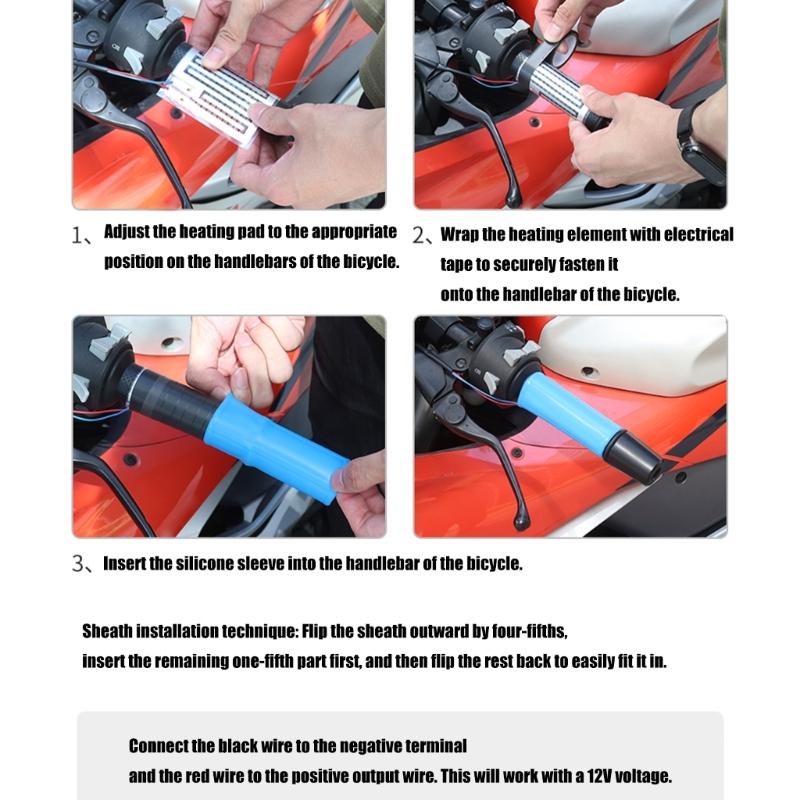 1、Adjust the heating pad to the appropriate position on the handlebars of the bicycle.

2、Wrap the heating element with electrical tape to securely fasten it onto the handlebar of the bicycle.

3、Insert the silicone sleeve into the handlebar of the bicycle.

Sheath installation technique: Flip the sheath outward by four-fifths, insert the remaining one-fifth part first, and then flip the rest back to easily fit it in.

Connect the black wire to the negative terminal and the red wire to the positive output wire. This will work with a 12V voltage.