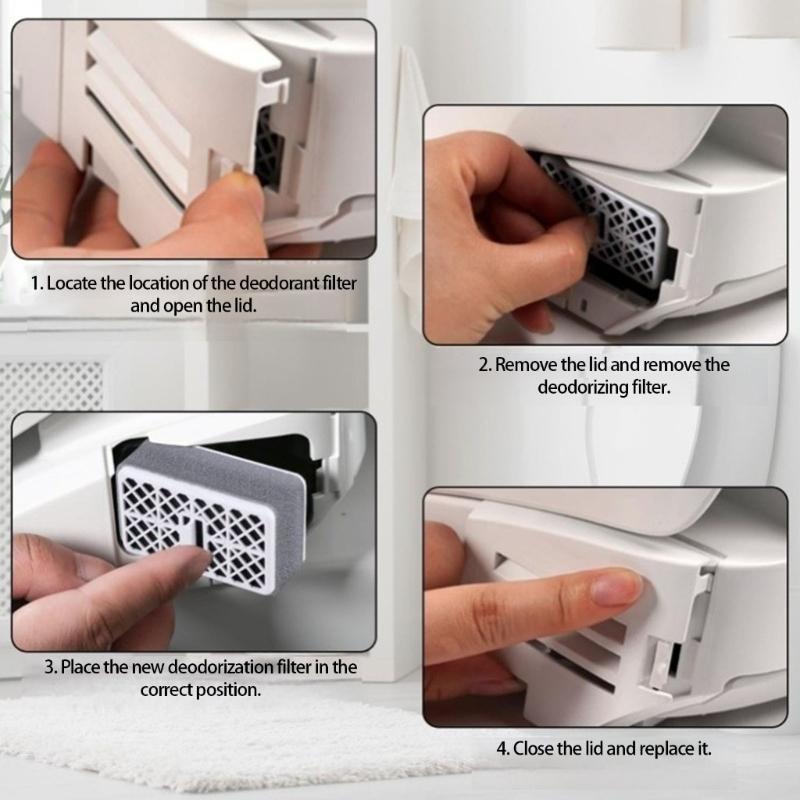 1. Locate the location of the deodorant filter and open the lid.

2. Remove the lid and remove the deodorizing filter.

3. Place the new deodorization filter in the correct position.

4. Close the lid and replace it.