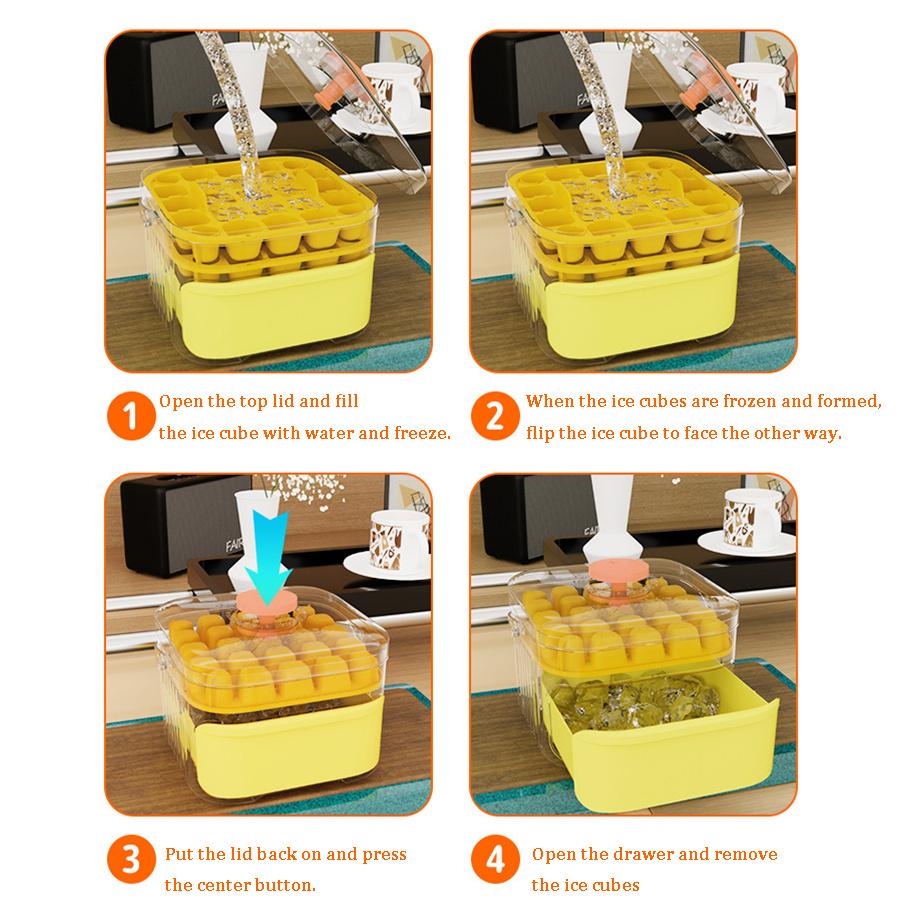 1 Open the top lid and fill the ice cube with water and freeze.

2 When the ice cubes are frozen and formed, flip the ice cube to face the other way.

3 Put the lid back on and press the center button.

4 Open the drawer and remove the ice cubes