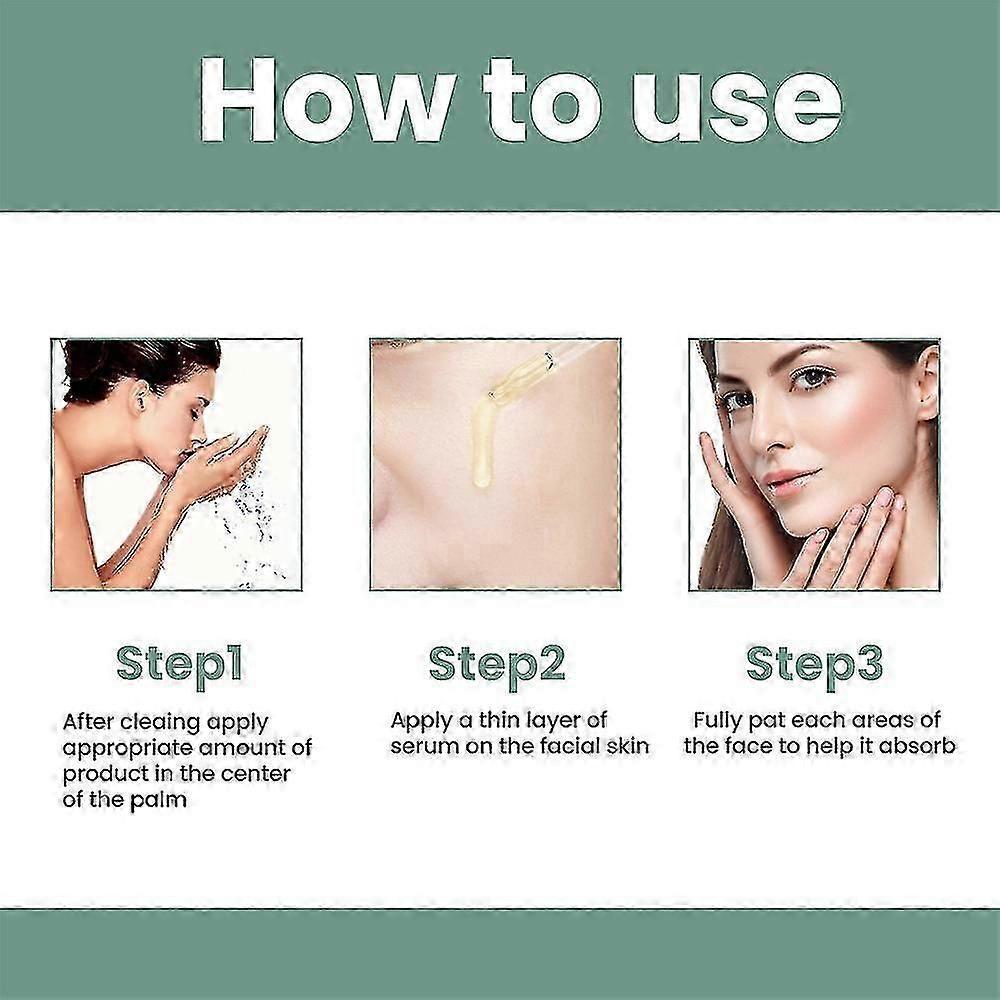 How to use

Step1

After cleaing apply appropriate amount of product in the center of the palm

Step2

Apply a thin layer of serum on the facial skin

Step3

Fully pat each areas of the face to help it absorb