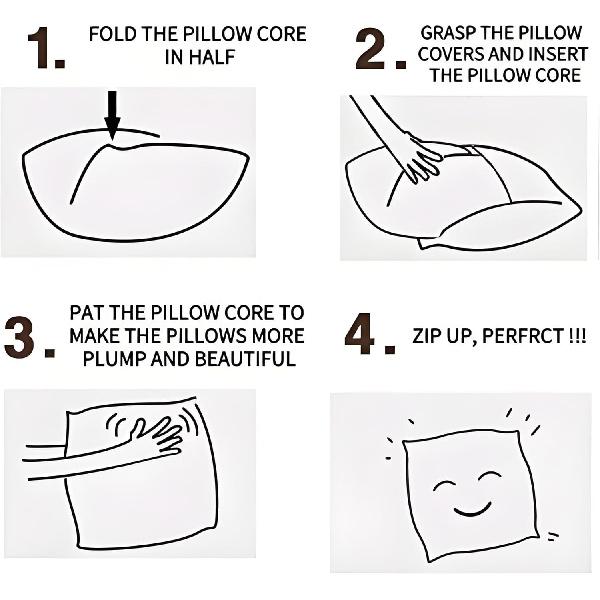 1. FOLD THE PILLOW CORE IN HALF

2. GRASP THE PILLOW COVERS AND INSERT THE PILLOW CORE

3. PAT THE PILLOW CORE TO MAKE THE PILLOWS MORE PLUMP AND BEAUTIFUL

4. ZIP UP, PERFRCT !!!