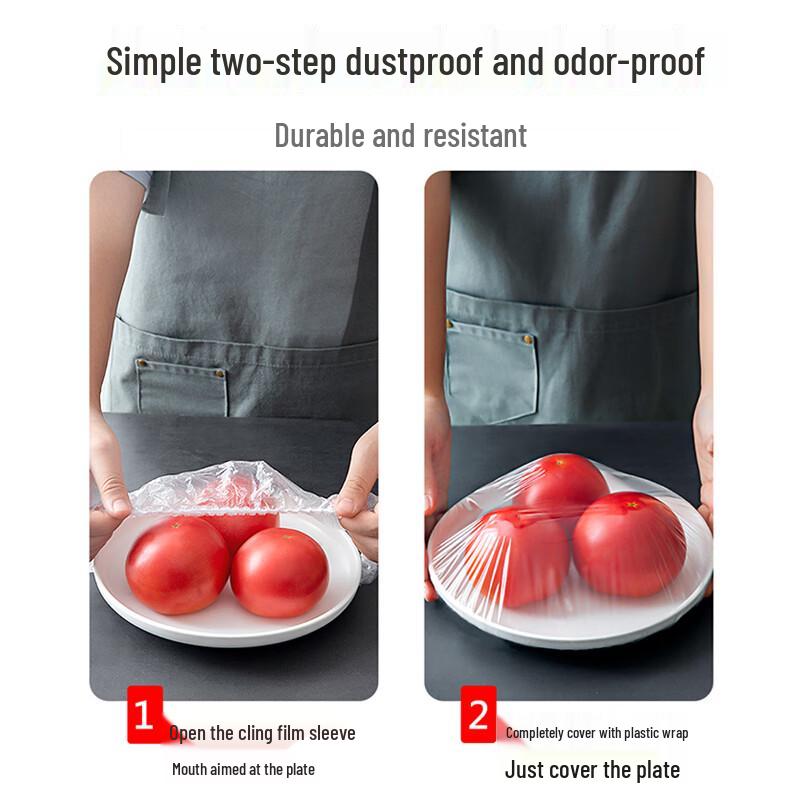 Simple two-step dustproof and odor-proof

Durable and resistant

1 Open the cling film sleeve

Mouth aimed at the plate

2 Completely cover with plastic wrap

Just cover the plate