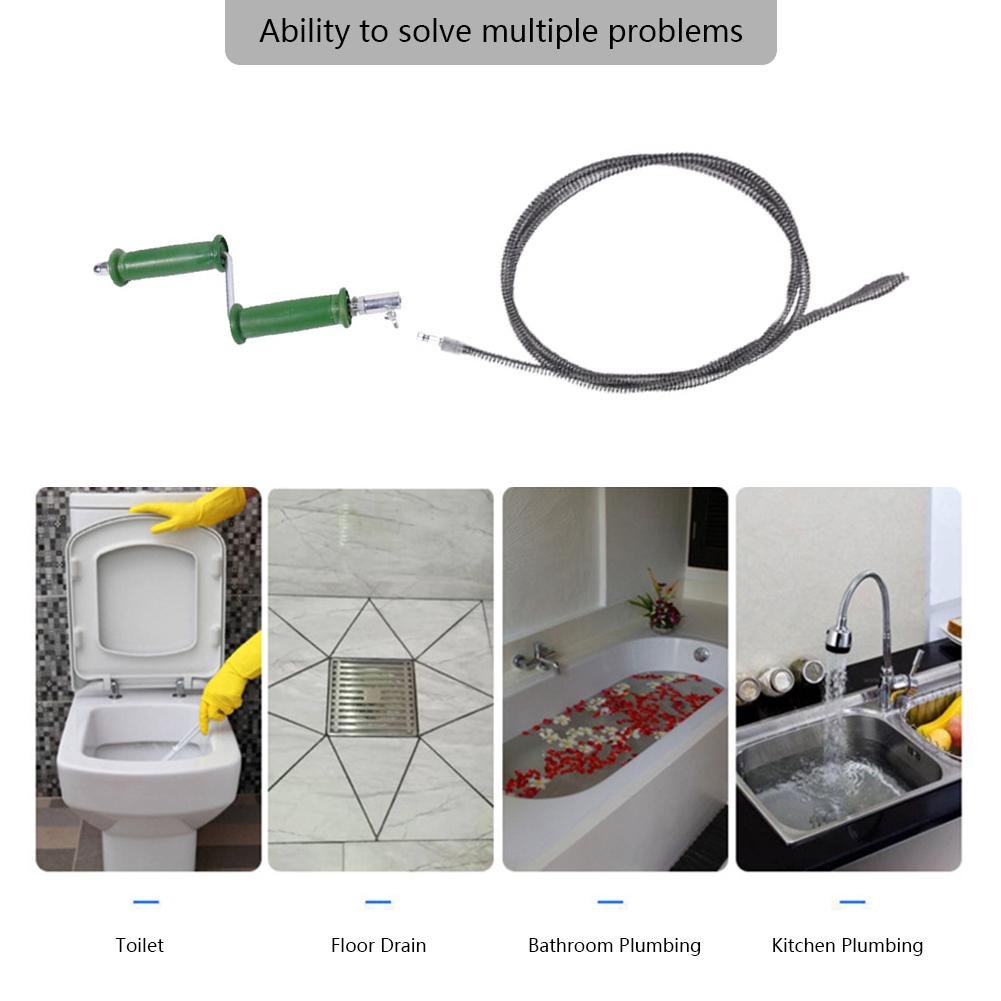 Ability to solve multiple problems

Toilet

Floor Drain

Bathroom Plumbing

Kitchen Plumbing