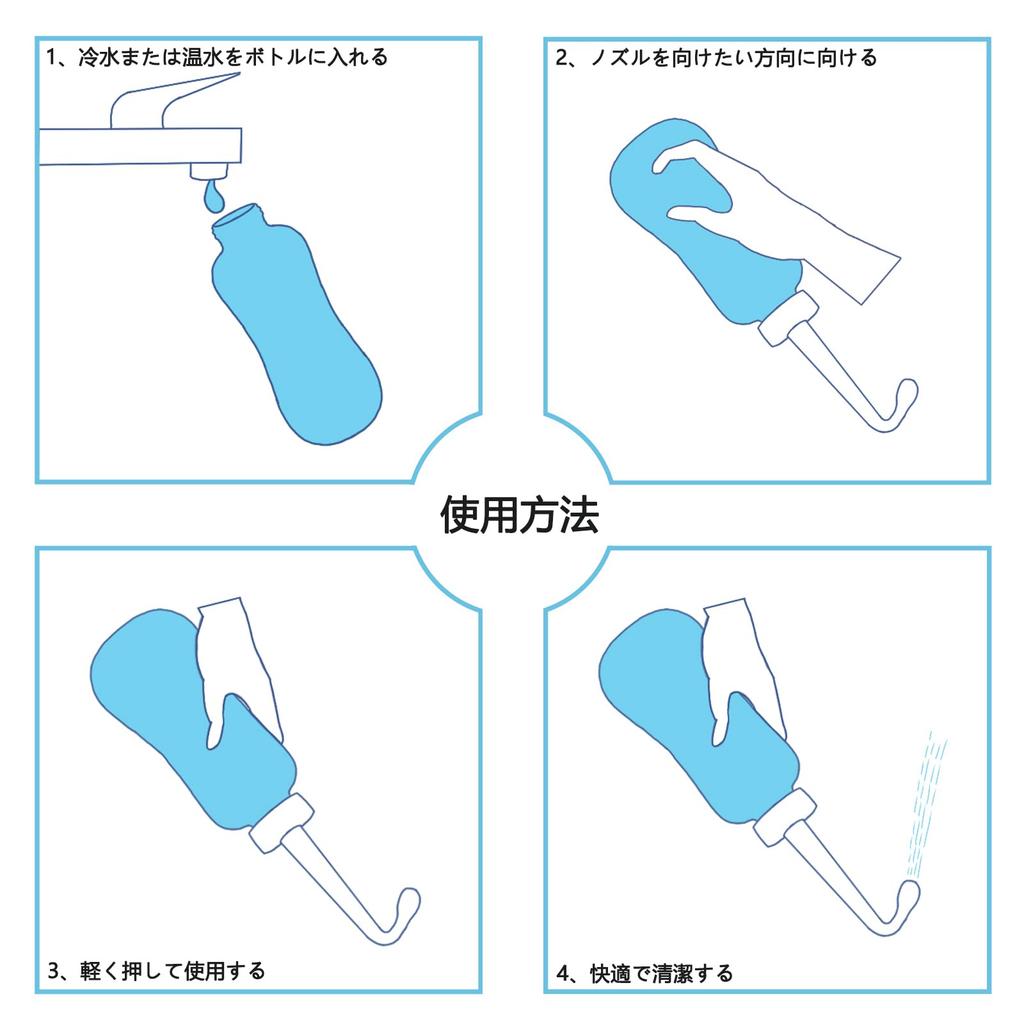 1、冷水または温水をボトルに入れる

2、ノズルを向けたい方向に向ける

使用方法

3、軽く押して使用する

4、快適で清潔する