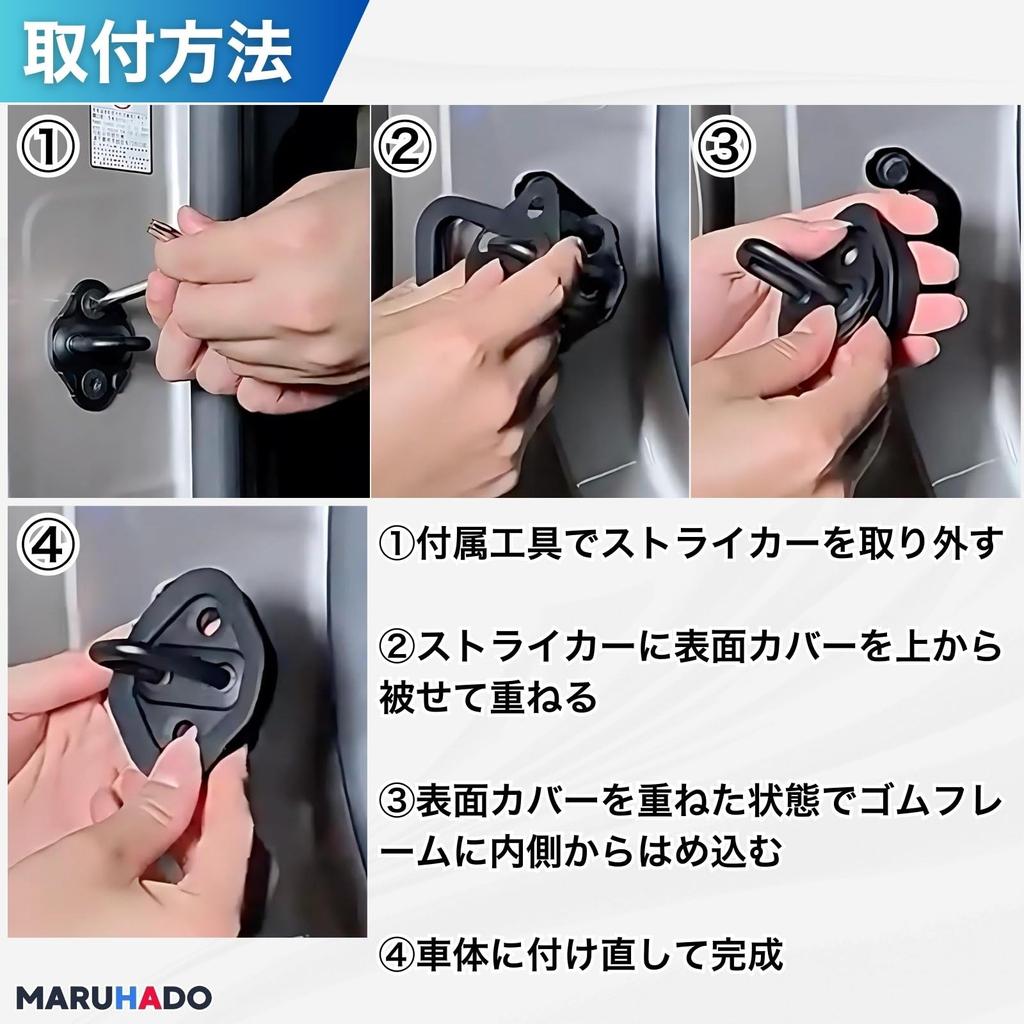 取付方法

①

②

③

④

①付属工具でストライカーを取り外す

②ストライカーに表面カバーを上から被せて重ねる

③表面カバーを重ねた状態でゴムフレームに内側からはめ込む

④車体に付け直して完成

MARUHADO