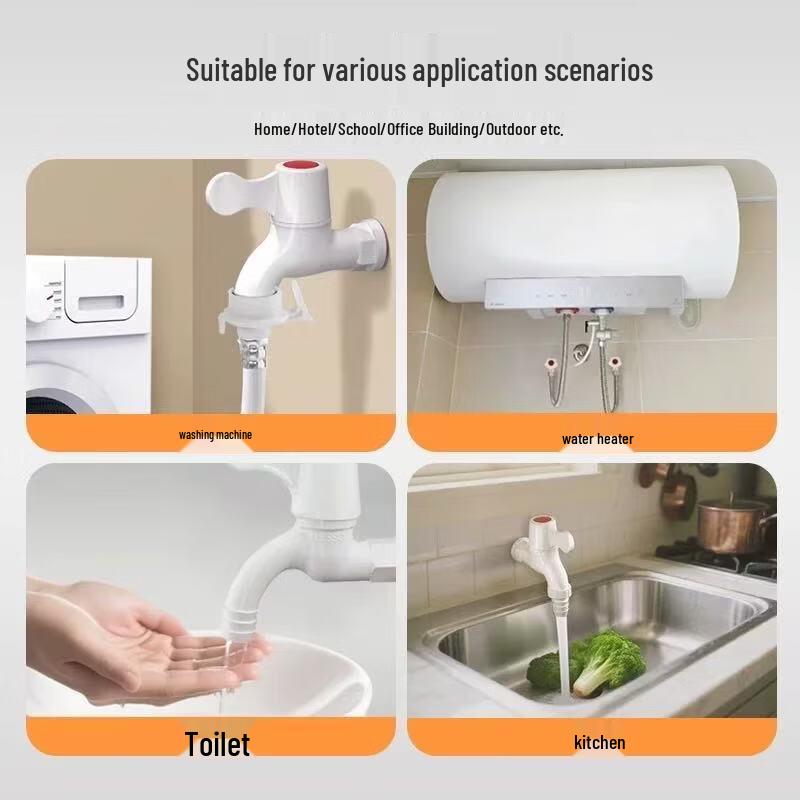 Suitable for various application scenarios

Home/Hotel/School/Office Building/Outdoor etc.

washing machine

water heater

Toilet

kitchen