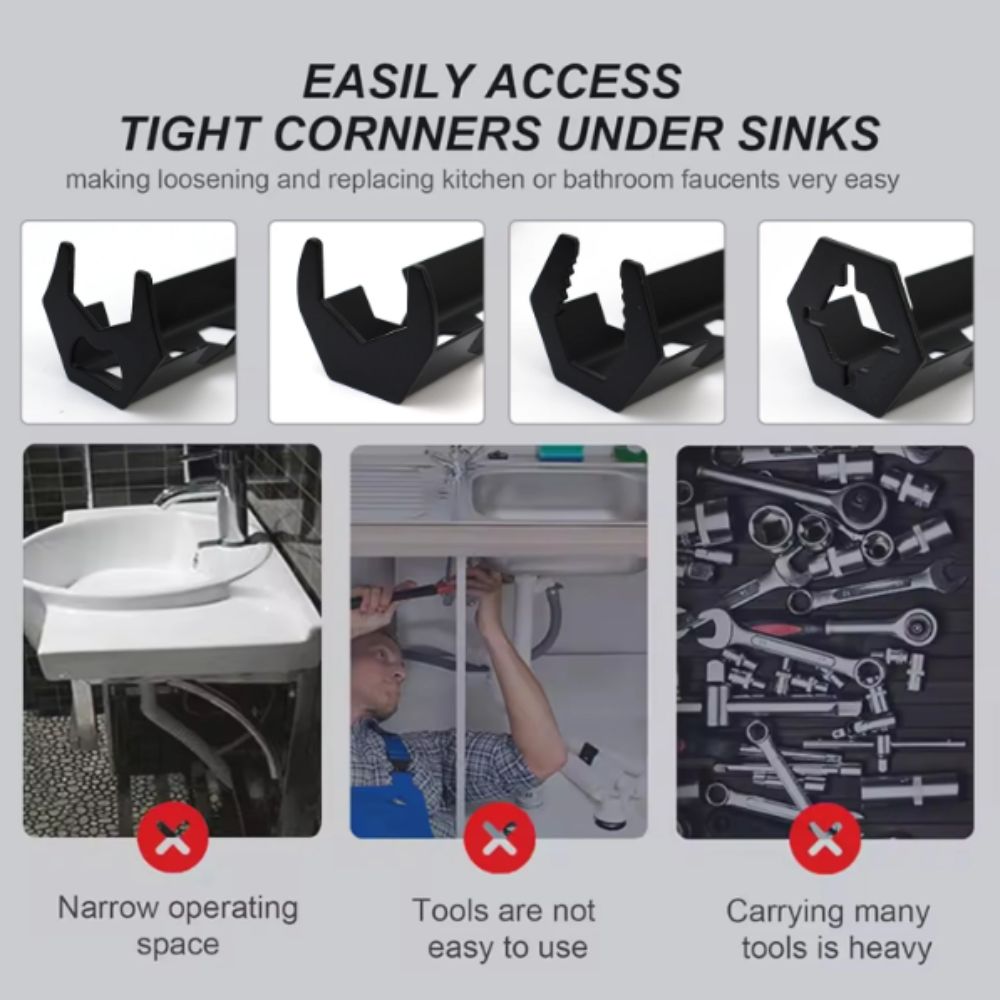 EASILY ACCESS
TIGHT CORNNERS UNDER SINKS

making loosening and replacing kitchen or bathroom faucents very easy

Narrow operating space

Tools are not easy to use

Carrying many tools is heavy