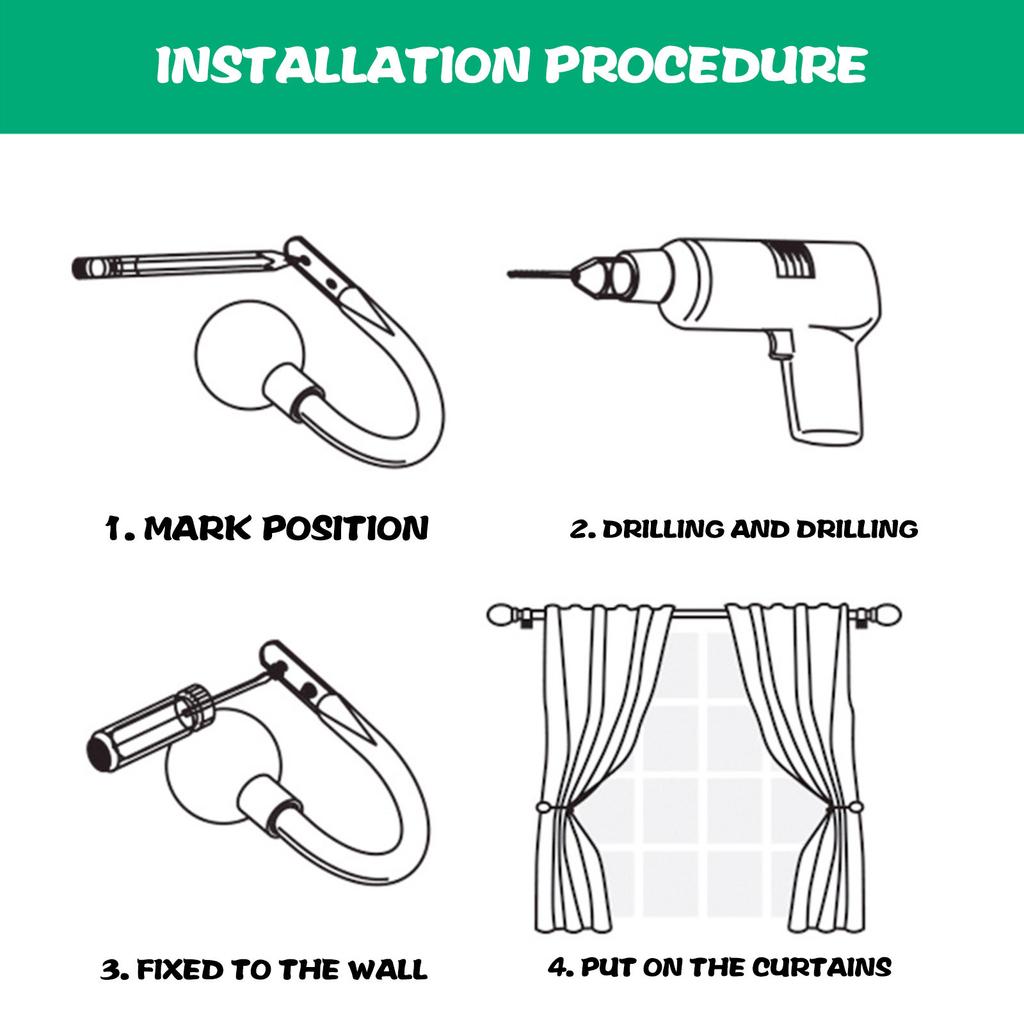 INSTALLATION PROCEDURE

1. MARK POSITION

2. DRILLING AND DRILLING

3. FIXED TO THE WALL

4. PUT ON THE CURTAINS