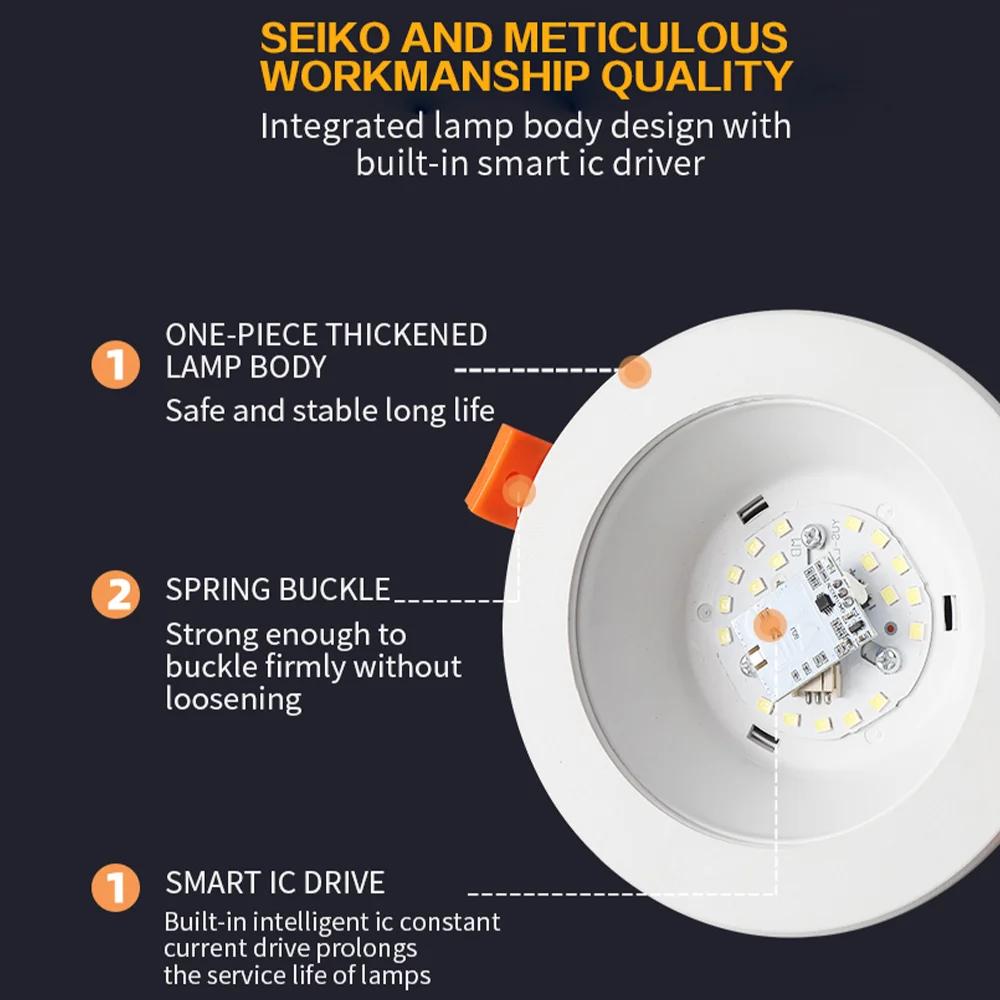 SEIKO AND METICULOUS WORKMANSHIP QUALITY

Integrated lamp body design with built-in smart ic driver

1 ONE-PIECE THICKENED LAMP BODY
Safe and stable long life

2 SPRING BUCKLE
Strong enough to buckle firmly without loosening

1 SMART IC DRIVE
Built-in intelligent ic constant current drive prolongs the service life of lamps