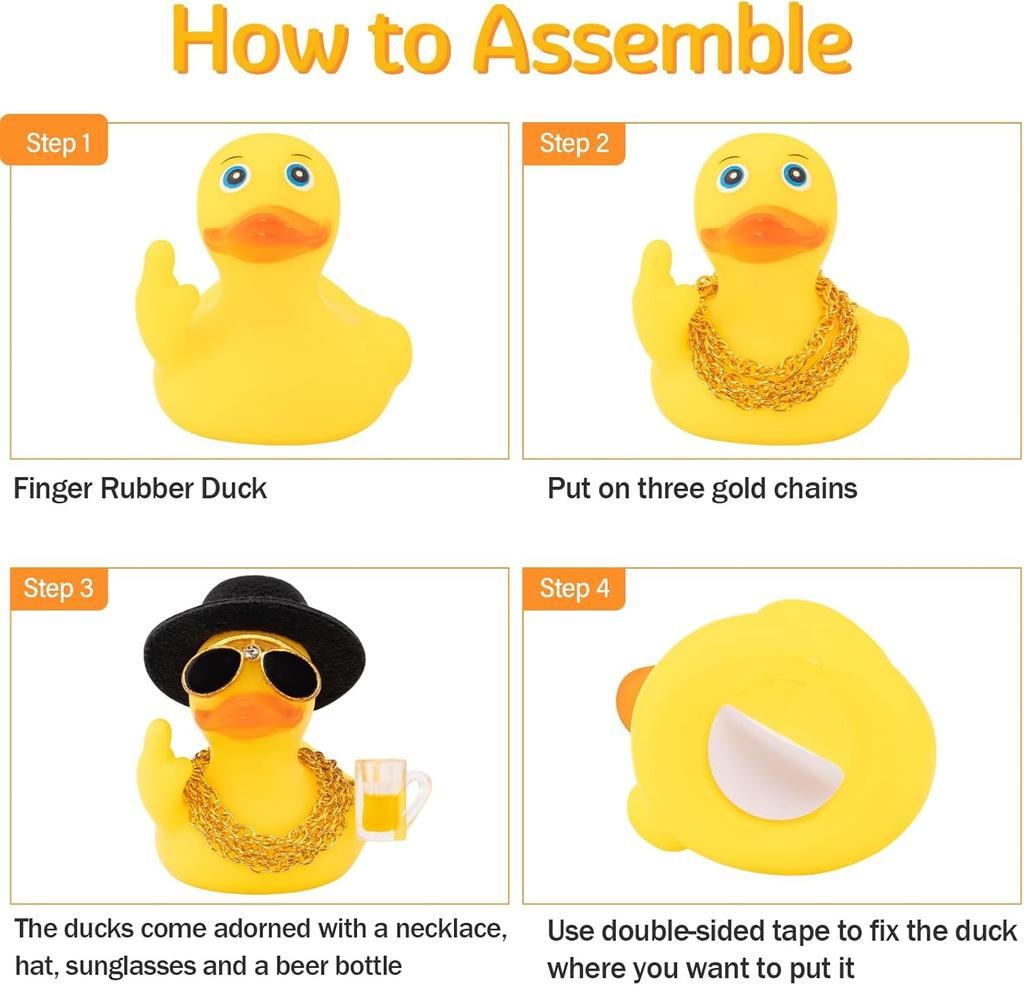 How to Assemble

Step 1

Finger Rubber Duck

Step 2

Put on three gold chains

Step 3

The ducks come adorned with a necklace, hat, sunglasses and a beer bottle

Step 4

Use double-sided tape to fix the duck where you want to put it