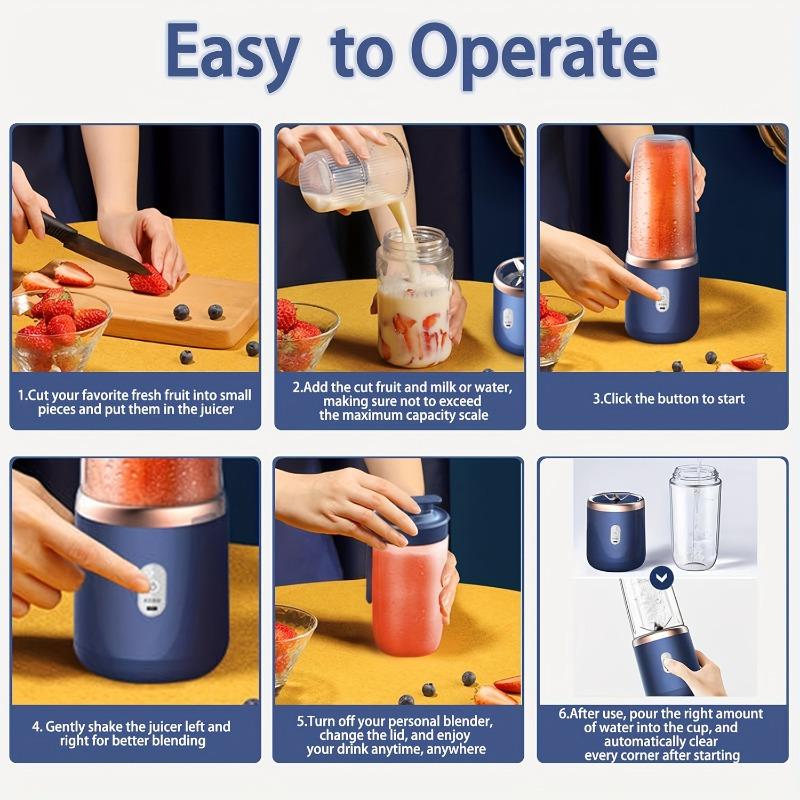 Easy to Operate

1.Cut your favorite fresh fruit into small pieces and put them in the juicer

2.Add the cut fruit and milk or water, making sure not to exceed the maximum capacity scale

3.Click the button to start

4. Gently shake the juicer left and right for better blending

5.Turn off your personal blender, change the lid, and enjoy your drink anytime, anywhere

6.After use, pour the right amount of water into the cup, and automatically clear every corner after starting