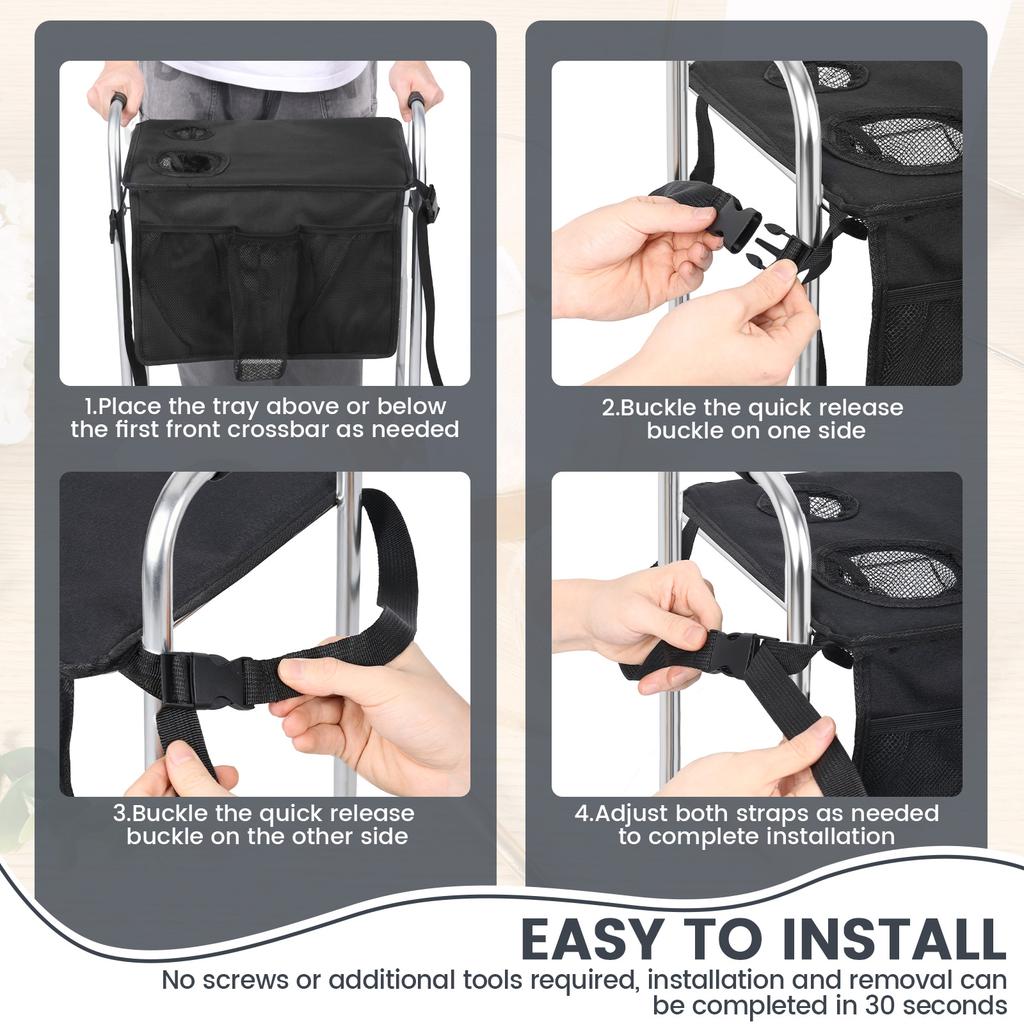 1.Place the tray above or below the first front crossbar as needed

2.Buckle the quick release buckle on one side

3.Buckle the quick release buckle on the other side

4.Adjust both straps as needed to complete installation

EASY TO INSTALL

No screws or additional tools required, installation and removal can be completed in 30 seconds