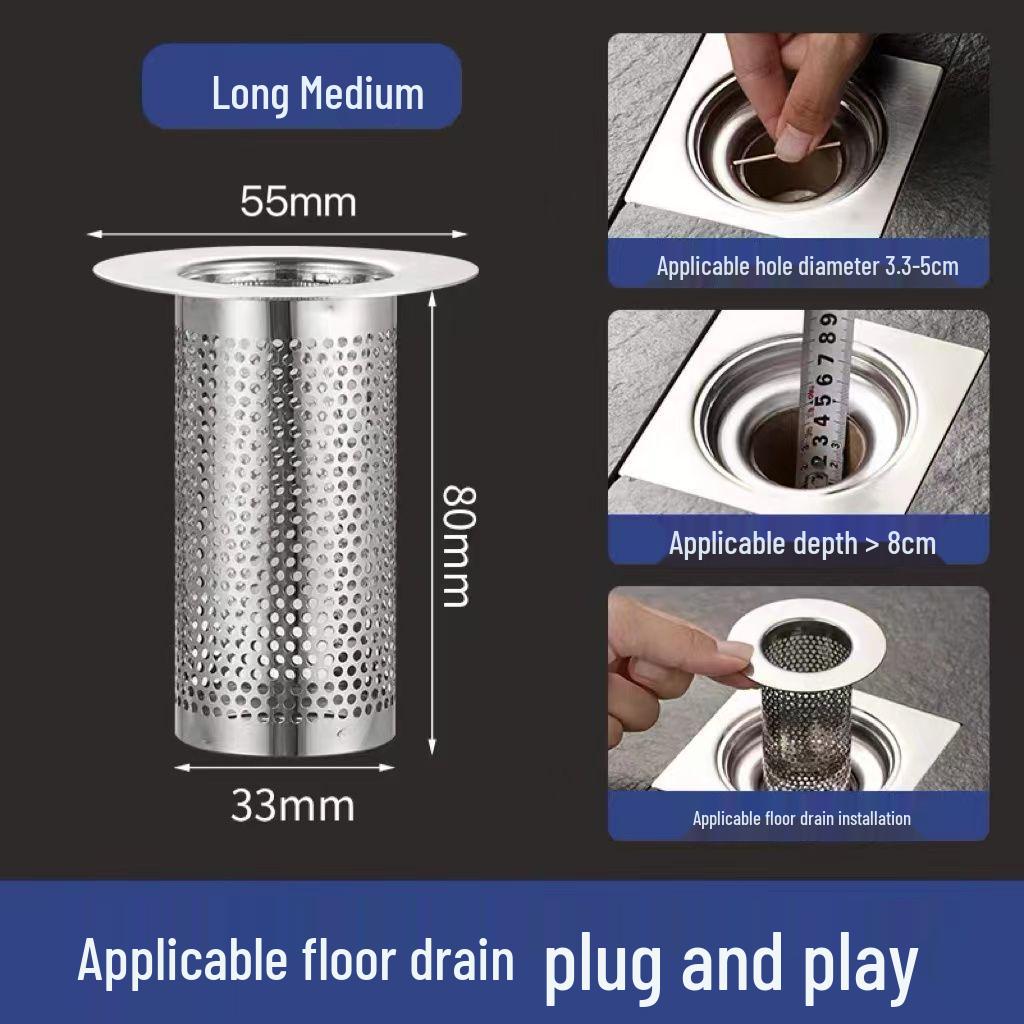 Long Medium

55mm

80mm

33mm

Applicable hole diameter 3.3-5cm

2 3 4 5 6 7 8 9

Applicable depth > 8cm

Applicable floor drain installation

Applicable floor drain plug and play