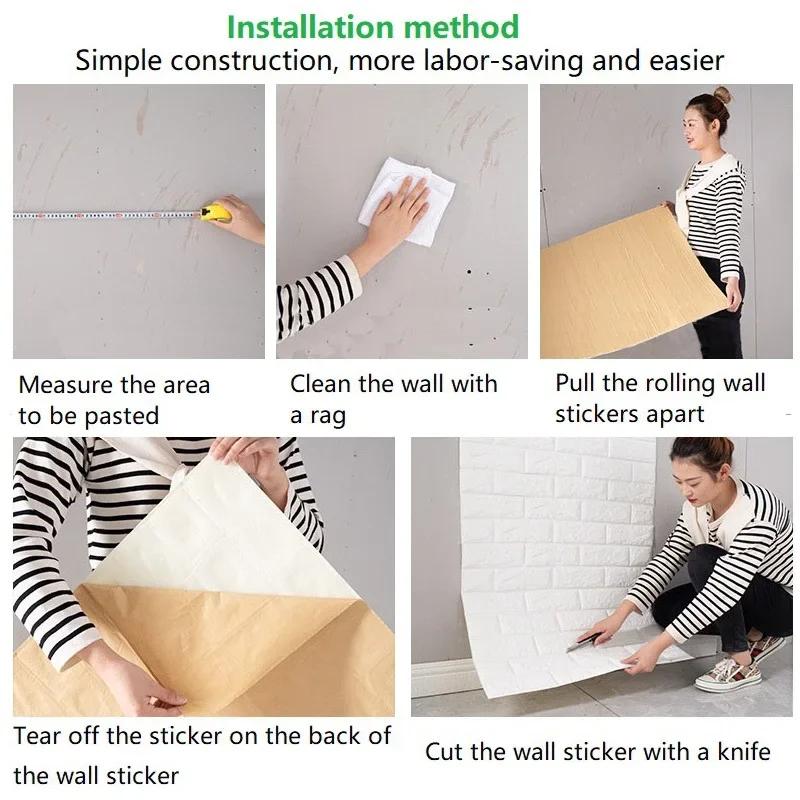 Installation method
Simple construction, more labor-saving and easier

Measure the area to be pasted

Clean the wall with a rag

Pull the rolling wall stickers apart

Tear off the sticker on the back of the wall sticker

Cut the wall sticker with a knife