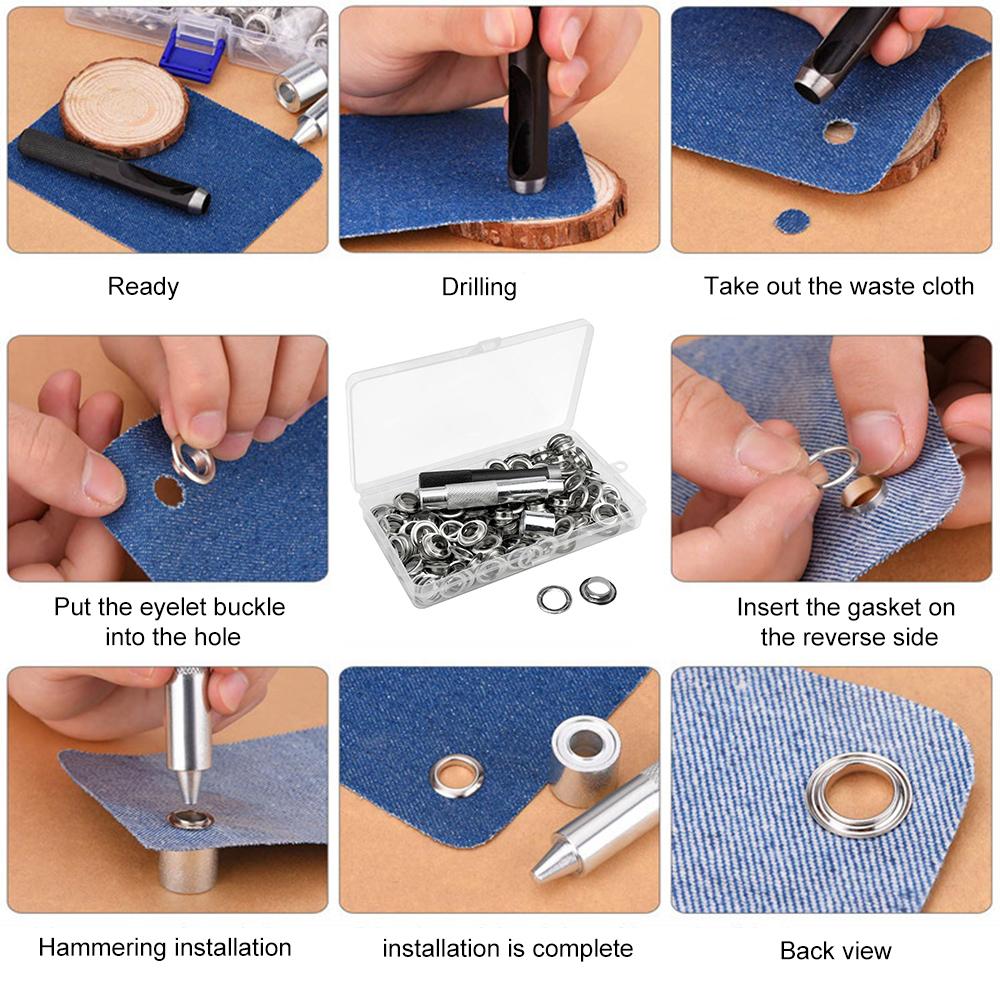 Ready

Drilling

Take out the waste cloth

Put the eyelet buckle into the hole

Insert the gasket on the reverse side

Hammering installation

installation is complete

Back view