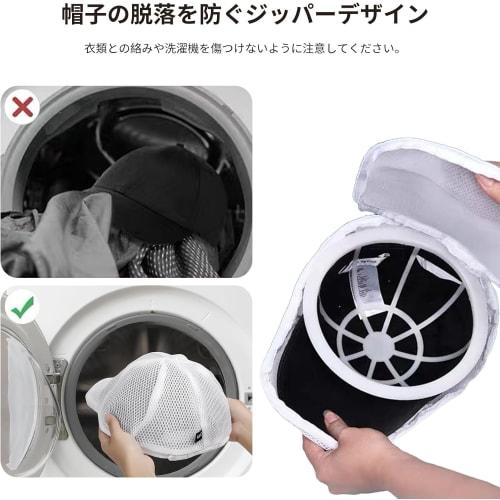 帽子の脱落を防ぐジッパーデザイン

衣類との絡みや洗濯機を傷つけないように注意してください。