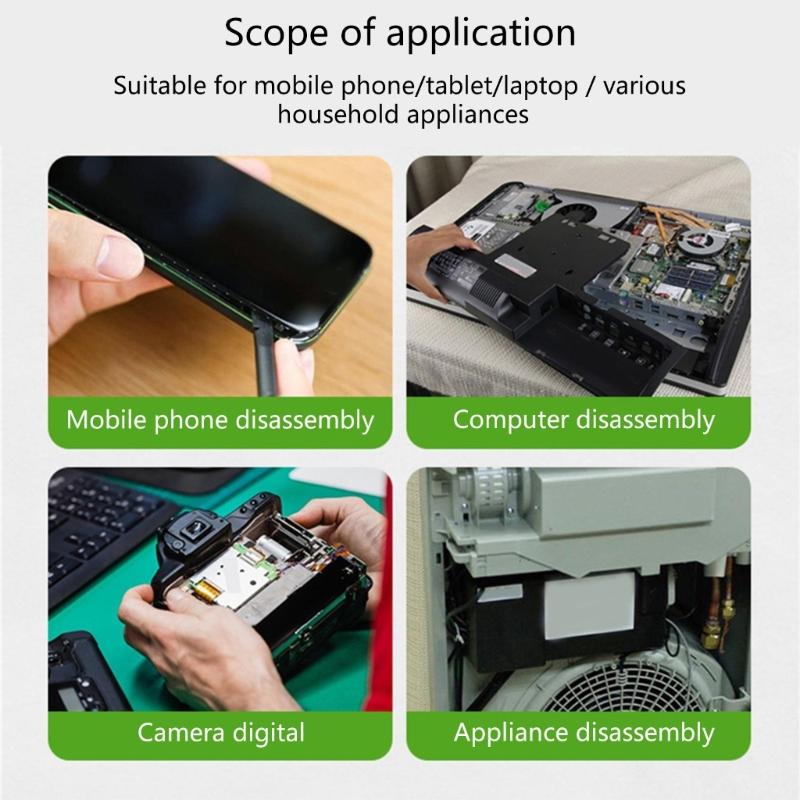 Scope of application

Suitable for mobile phone/tablet/laptop / various household appliances

Mobile phone disassembly

Computer disassembly

Camera digital

Appliance disassembly