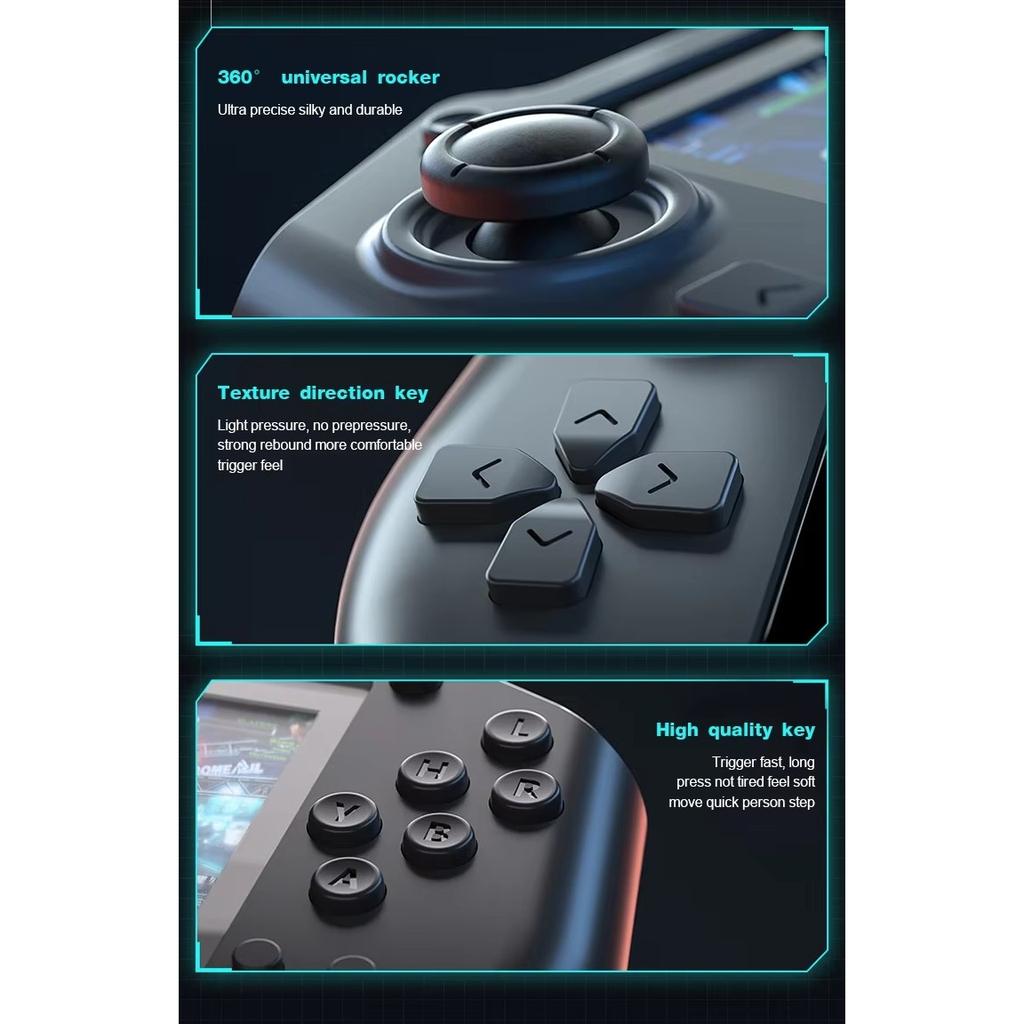 360° universal rocker

Ultra precise silky and durable

Texture direction key

Light pressure, no prepressure, strong rebound more comfortable trigger feel

High quality key

Trigger fast, long press not tired feel soft move quick person step

L
H
R
Y
B
A