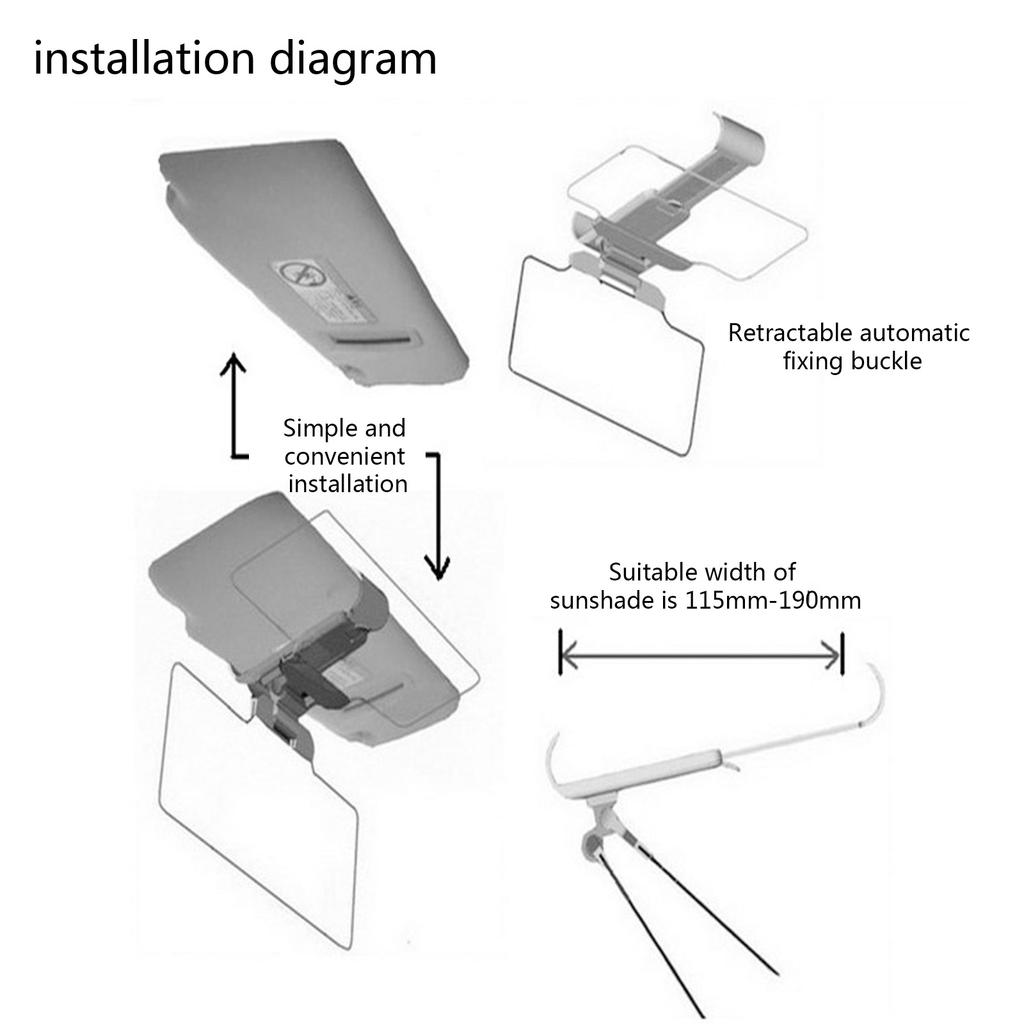 installation diagram

Retractable automatic fixing buckle

Simple and convenient installation

Suitable width of sunshade is 115mm-190mm