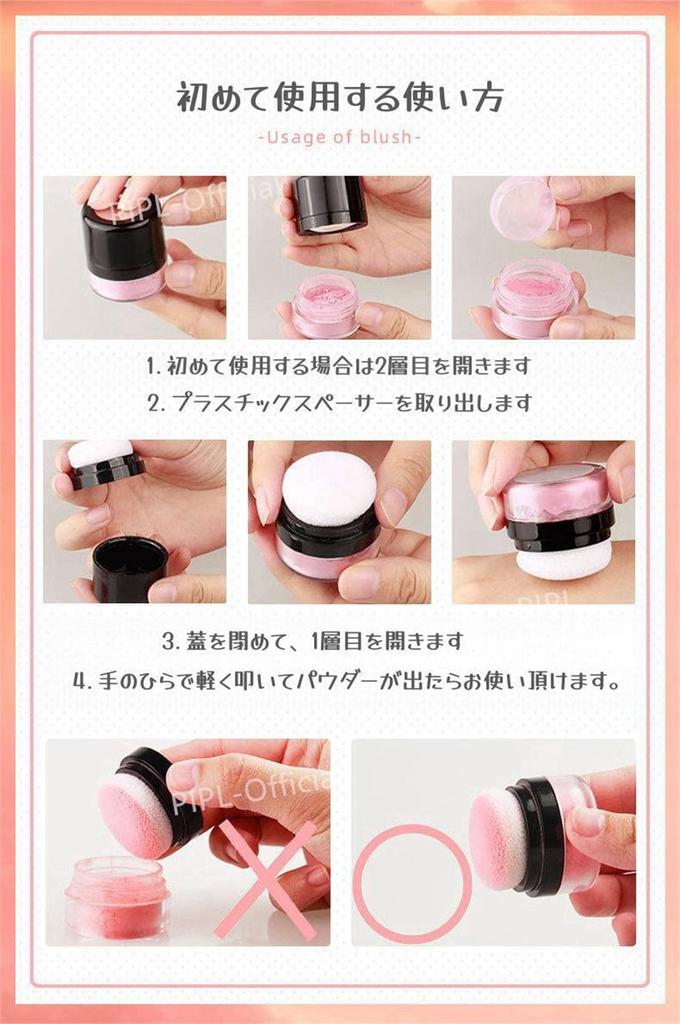 初めて使用する使い方

-Usage of blush-

PIPL-Official

1. 初めて使用する場合は2層目を開きます
2. プラスチックスペーサーを取り出します

PIPL

3. 蓋を閉めて、1層目を開きます
4. 手のひらで軽く叩いてパウダーが出たらお使い頂けます。

PIPL-Official